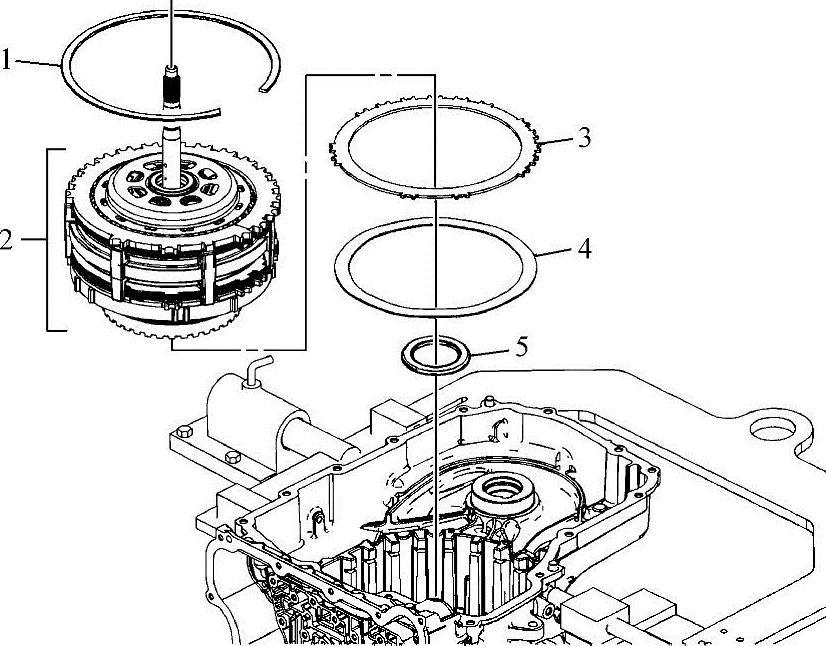 1
2
3
4
5