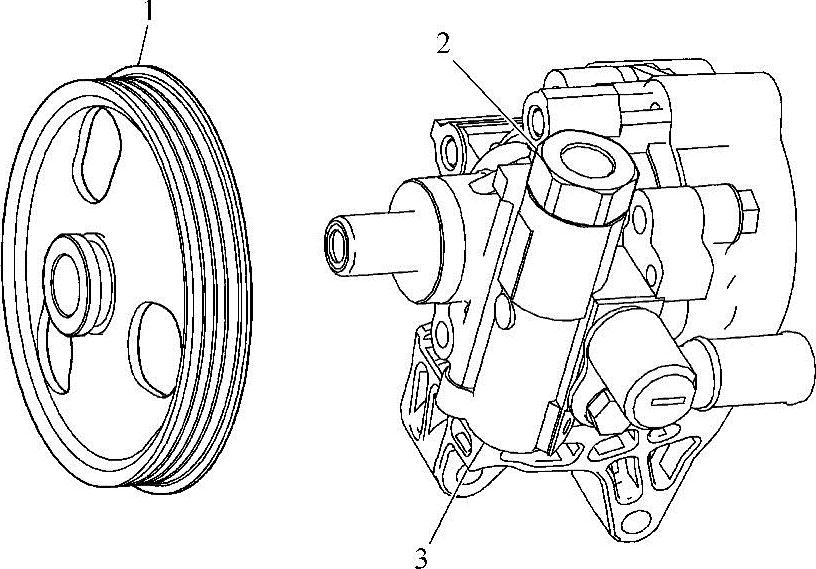 1
2
3