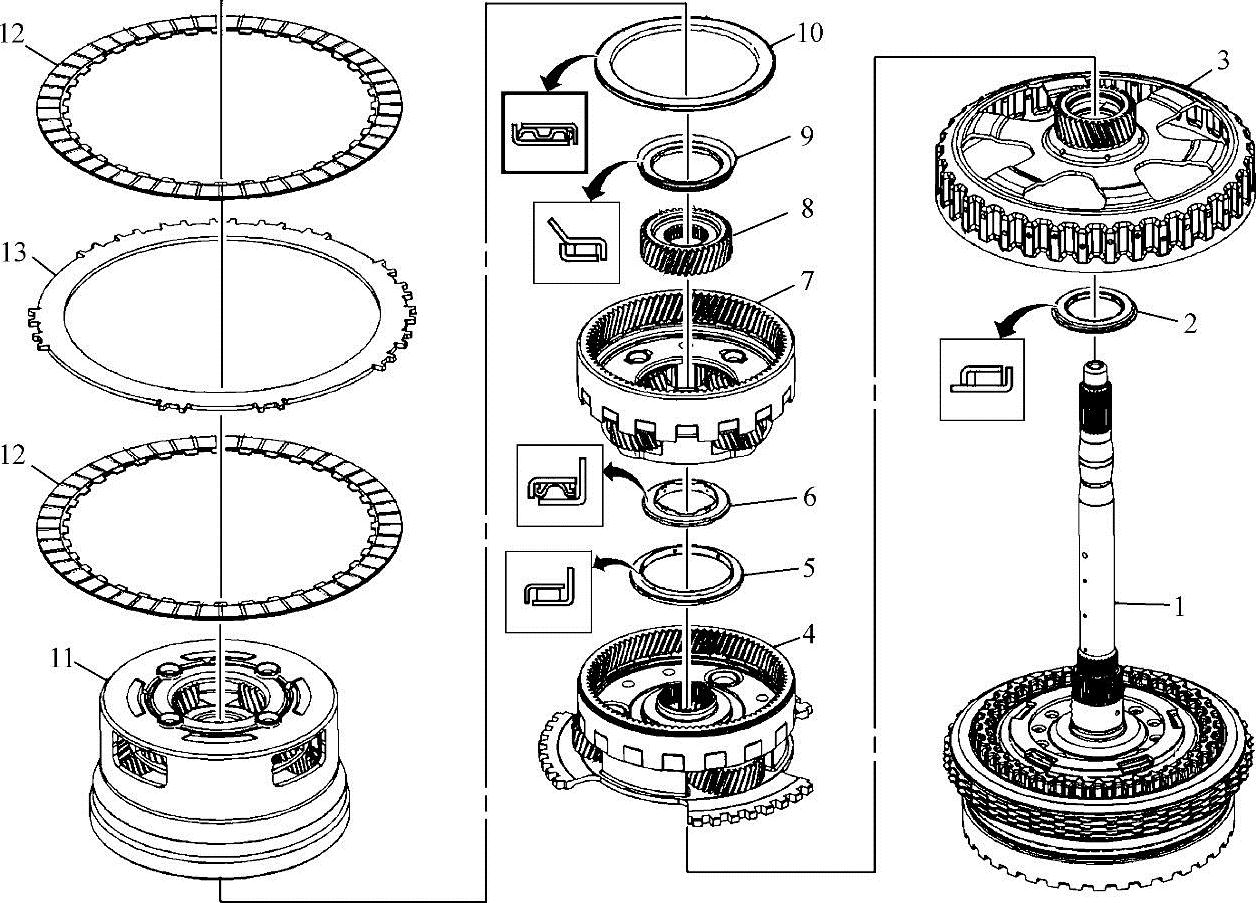 12
13
12
11
10
9
8
7
6
5
4
3
2
1