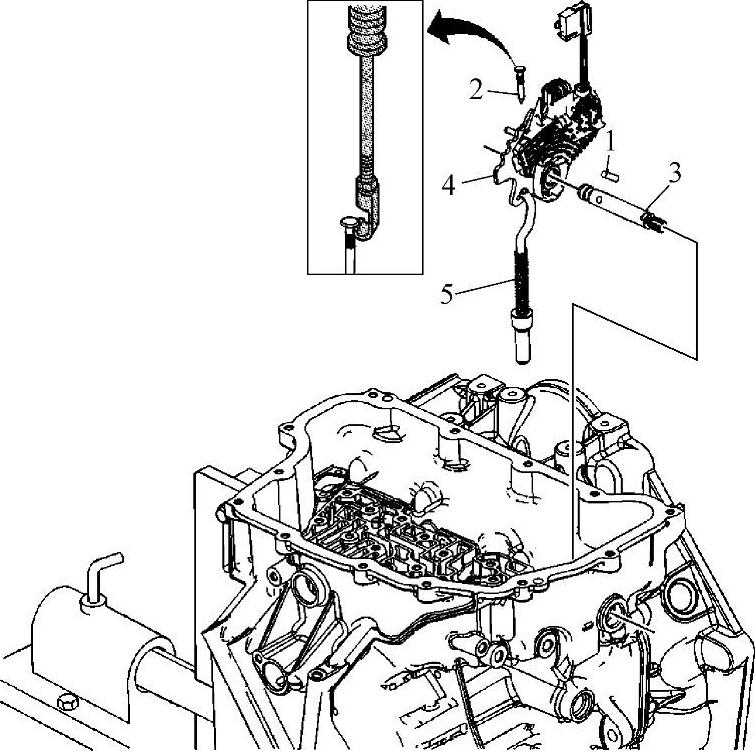 2
1
3
4
5