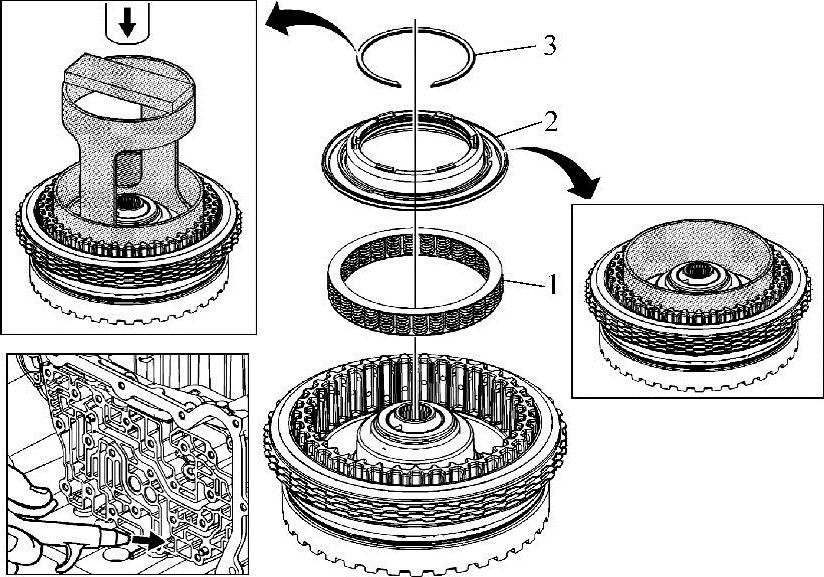 3

2

1