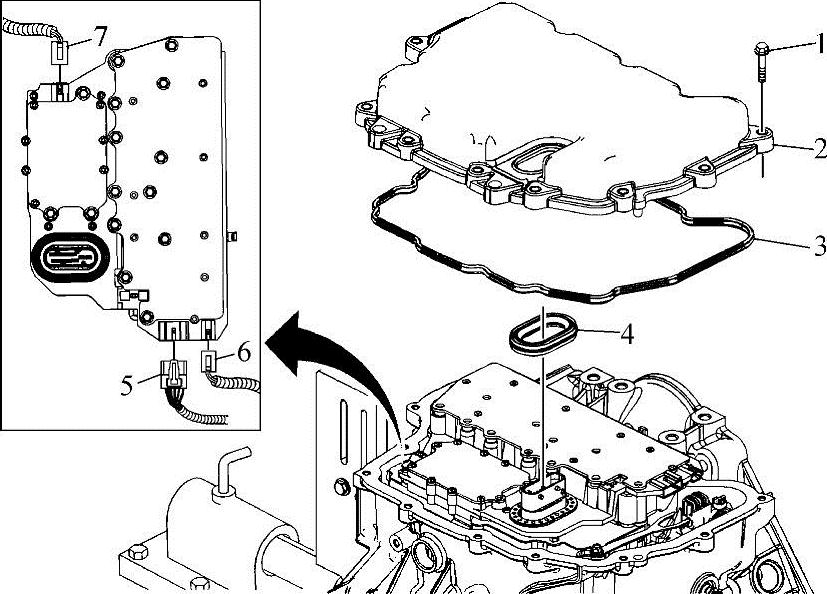 7
1
2
3
4
6
5