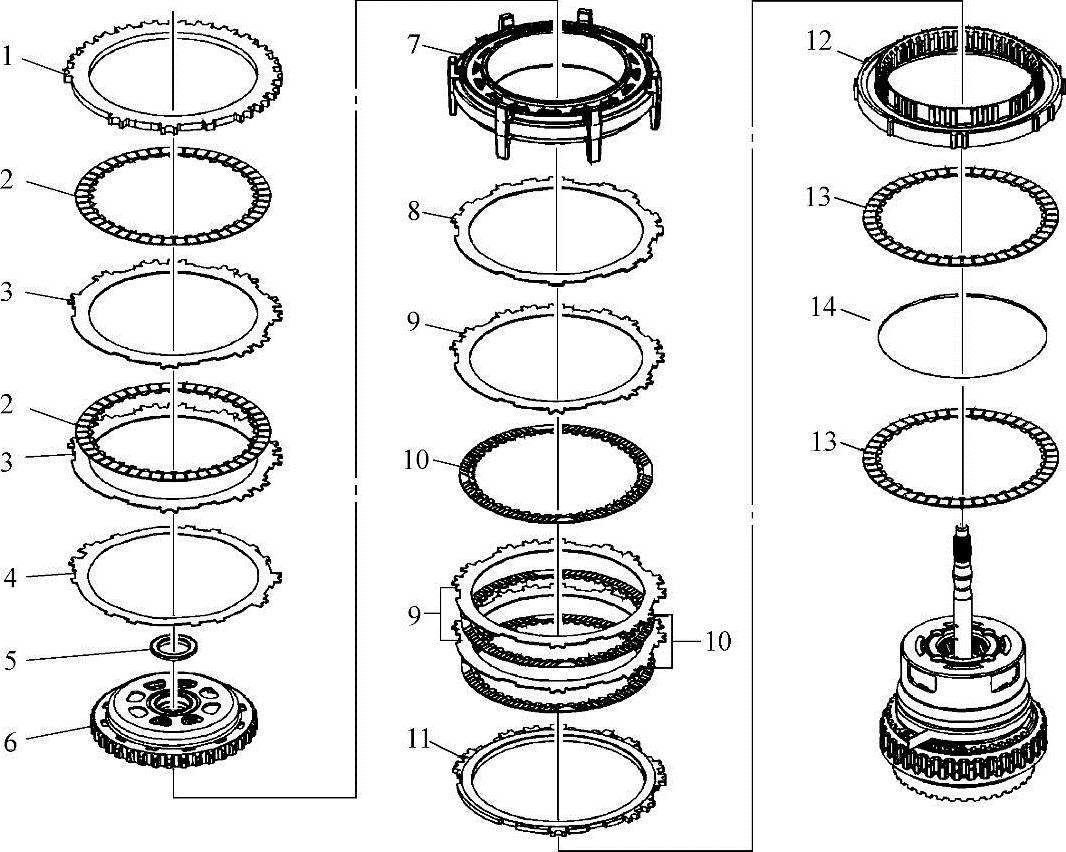 1
2
3
2
3
4
5
6
7
8
9
10
9
10
11
12
13
14
13