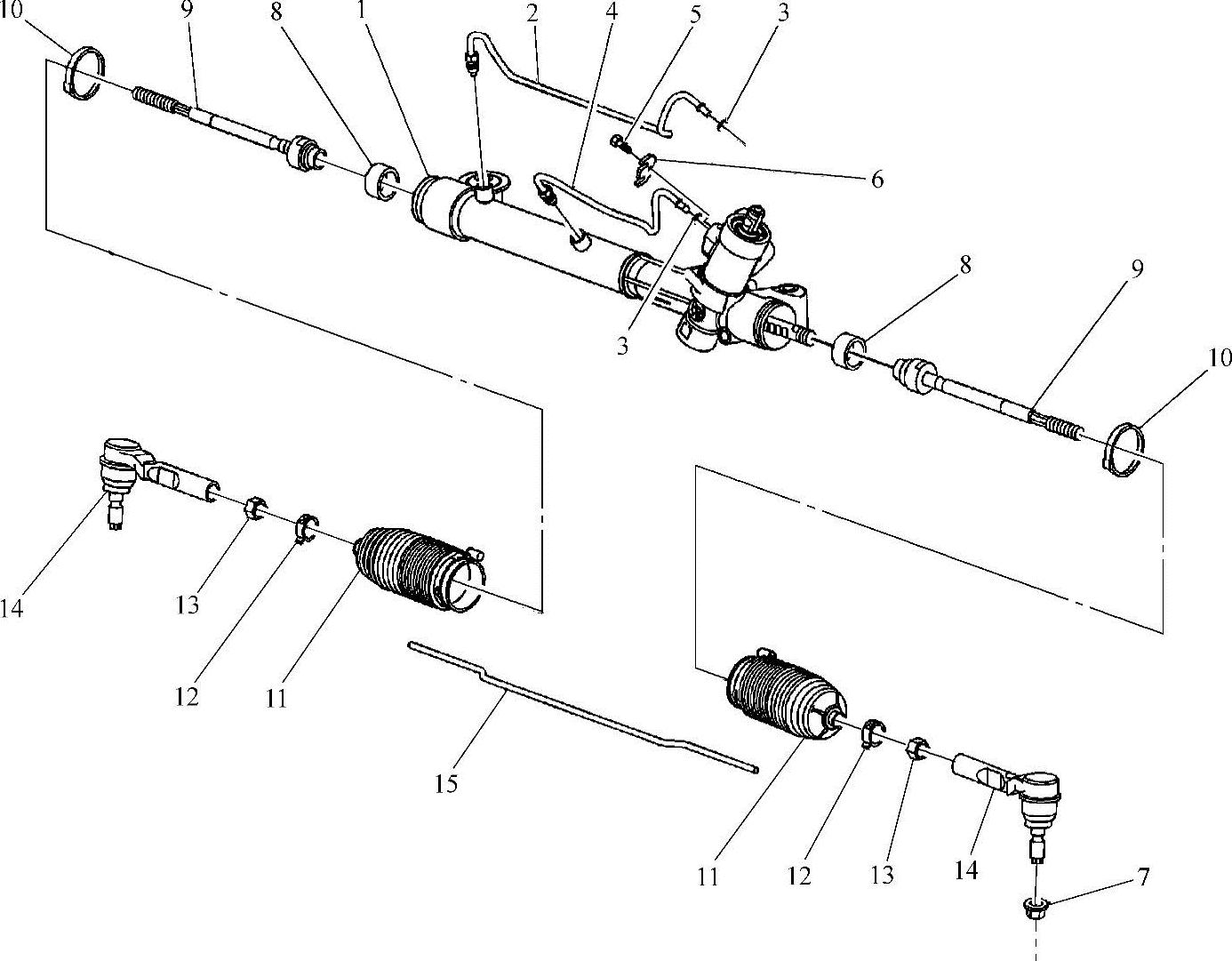 10
9
8
1
2
4
5
3
6
3
8
9
10
14
13
12
11
15
11
12
13
14
7