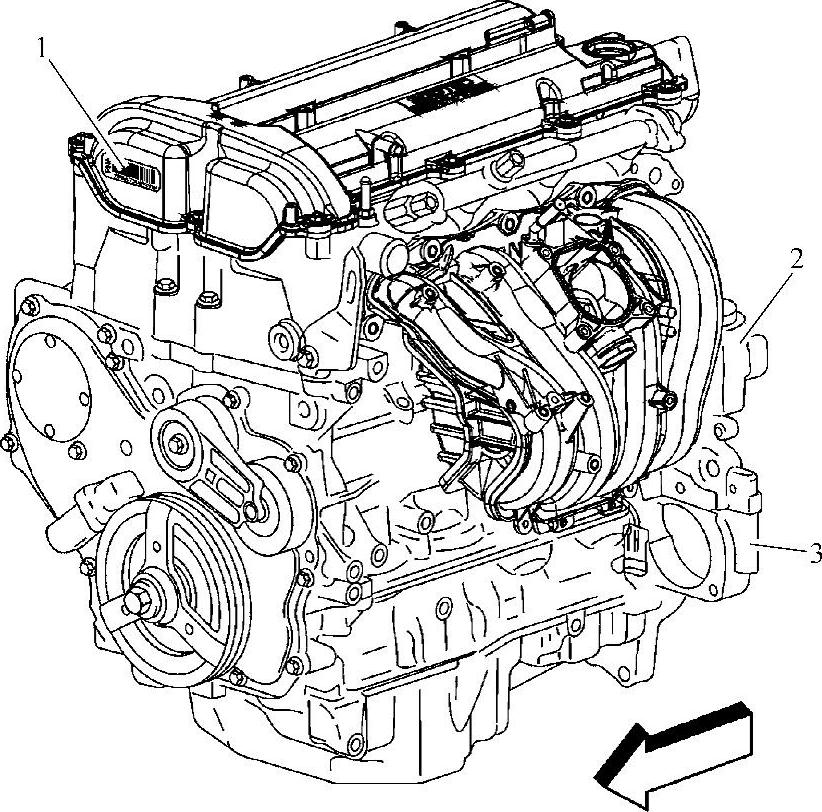 1
2
3