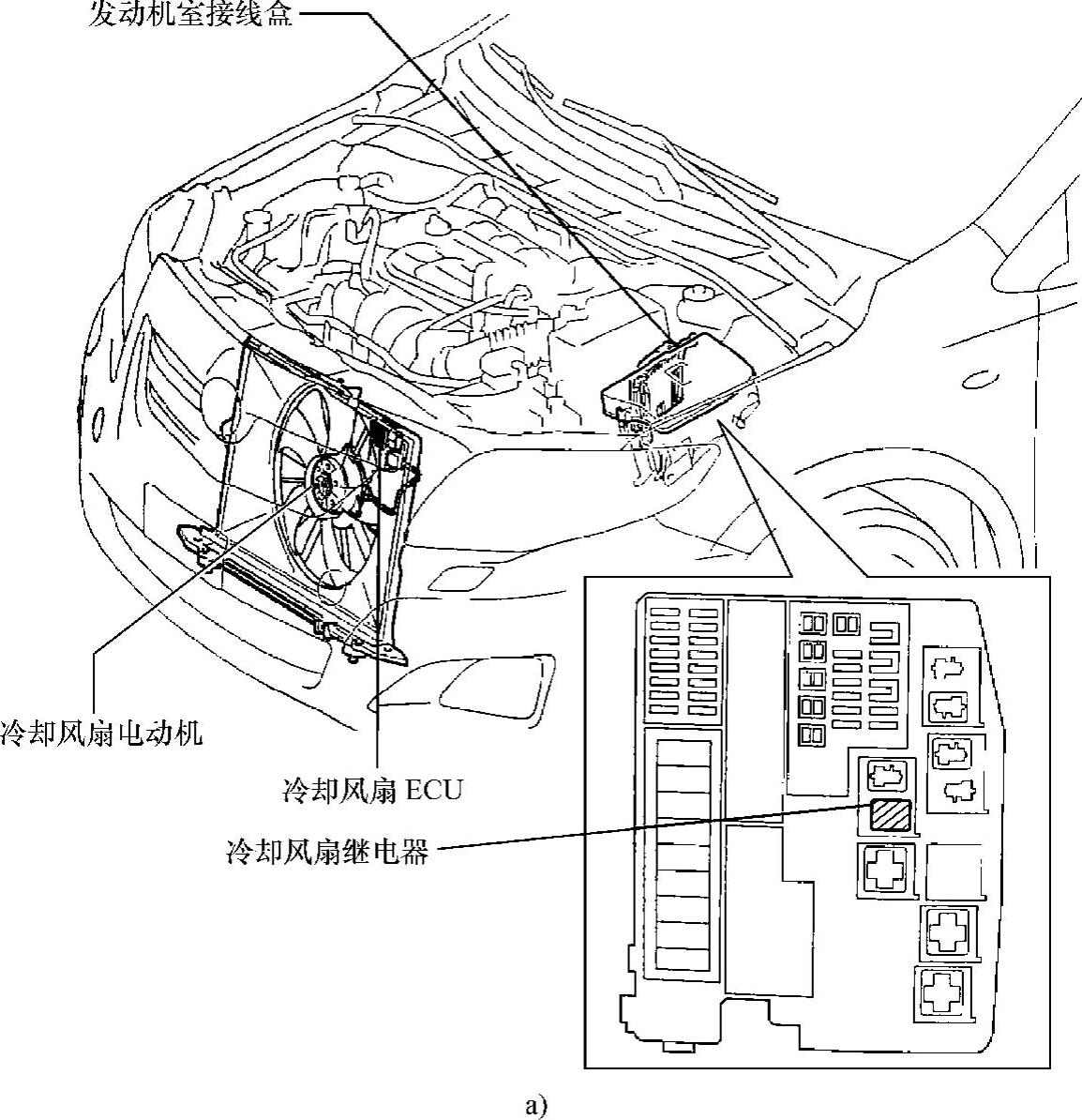 发动机室接线盒

冷却风扇电动机

冷却风扇 ECU

冷却风扇继电器

a)