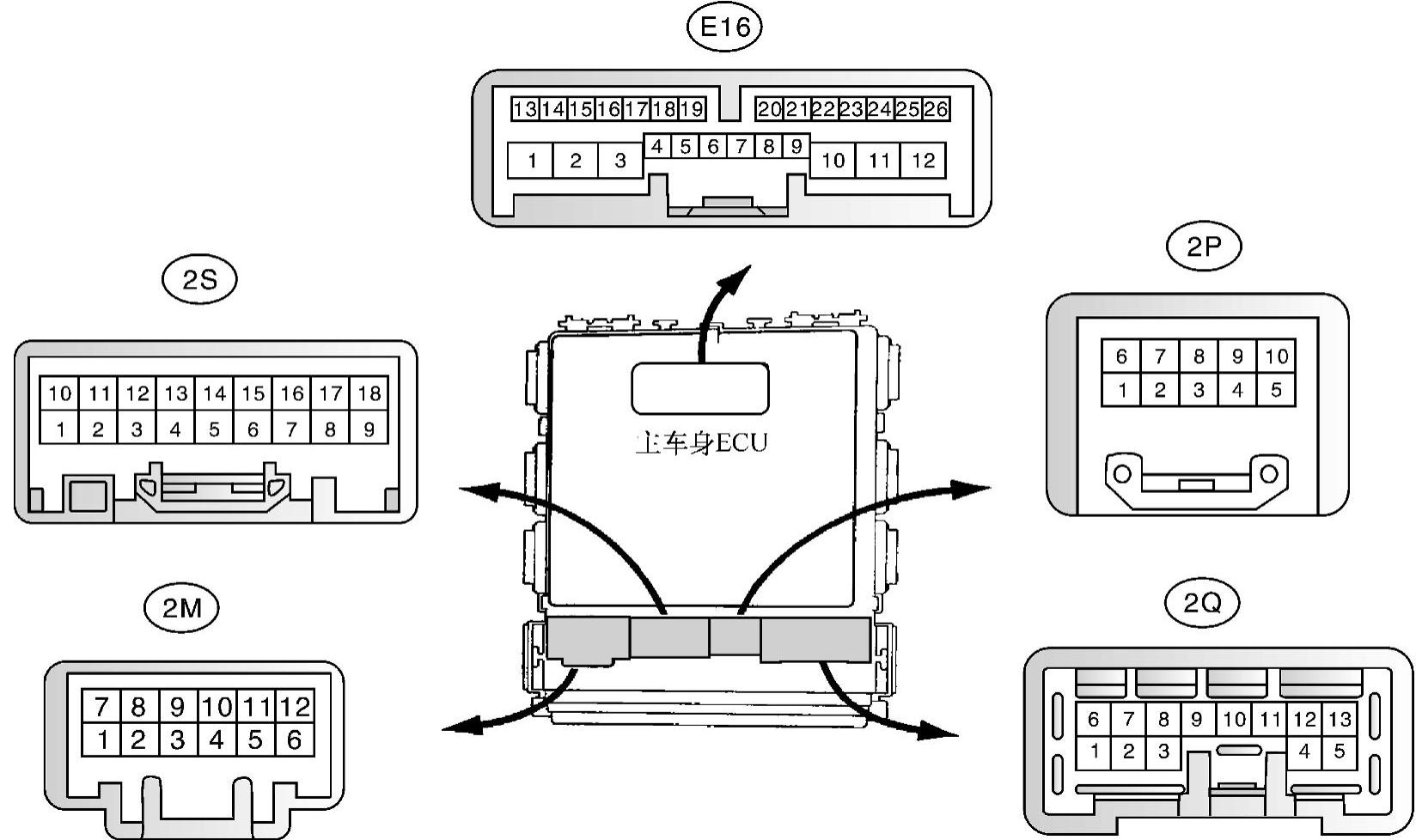 E16

13 14 15 16 17 18 19 20 21 22 23 24 25 26
1 2 3 4 5 6 7 8 9 10 11 12

2S

10 11 12 13 14 15 16 17 18
1 2 3 4 5 6 7 8 9

主车身ECU

2P

6 7 8 9 10
1 2 3 4 5

2M

7 8 9 10 11 12
1 2 3 4 5 6

2Q

6 7 8 9 10 11 12 13
1 2 3 4 5