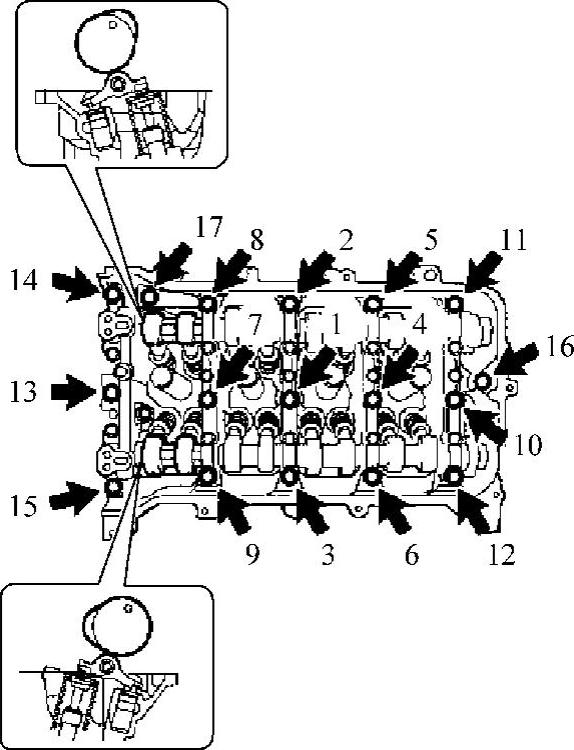 17
8
2
5
11
14
7
1
4
16
13
10
15
9
3
6
12