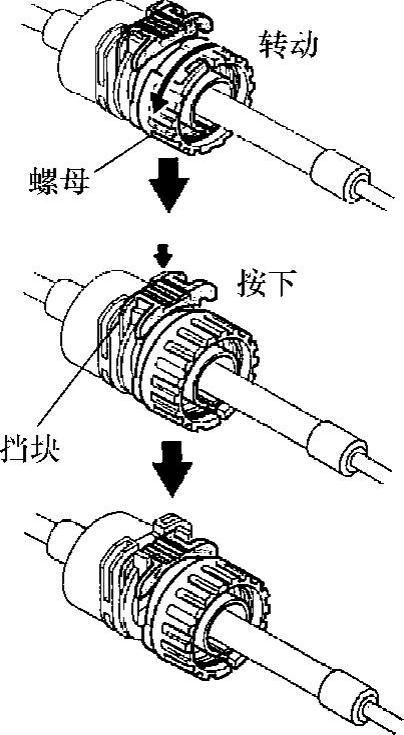 转动

螺母

按下

挡块