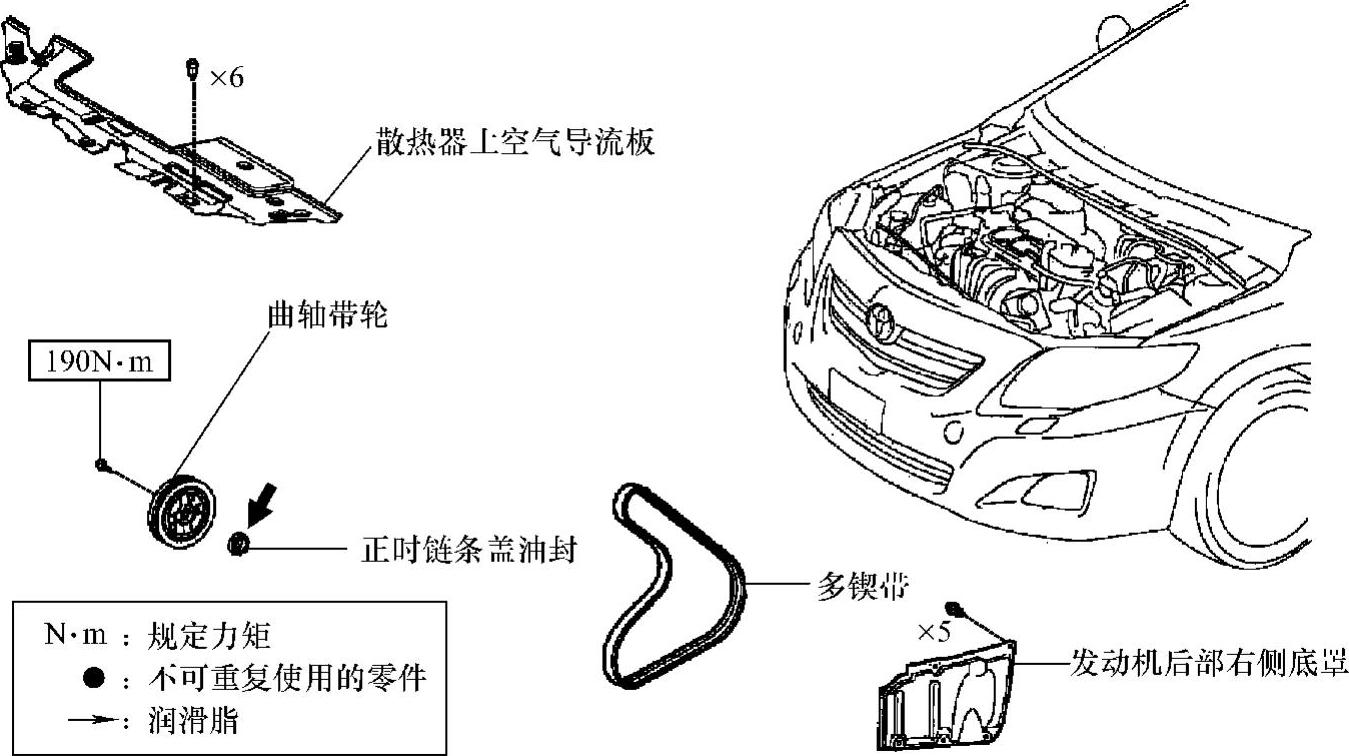 ×6

散热器上空气导流板

曲轴带轮

190N·m

正时链条盖油封

多楔带

×5

发动机后部右侧底罩

N·m：规定力矩
●：不可重复使用的零件
→：润滑脂