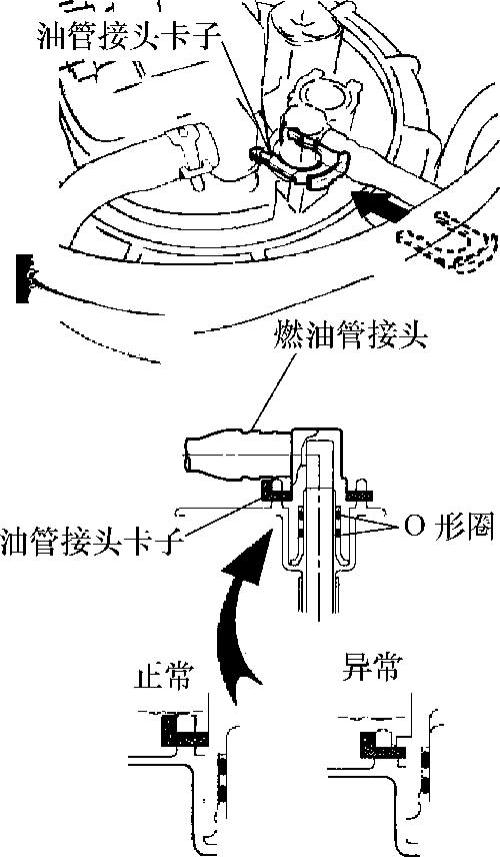 油管接头卡子

燃油管接头

油管接头卡子

O 形圈

正常

异常