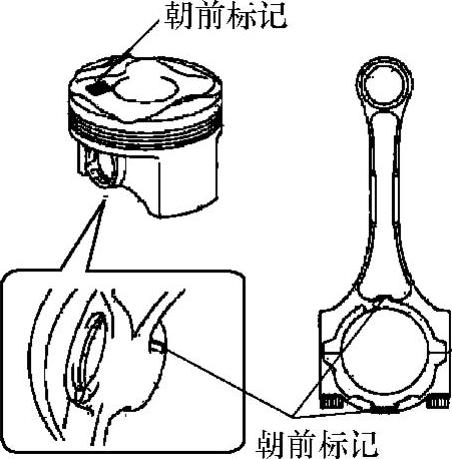 朝前标记

朝前标记