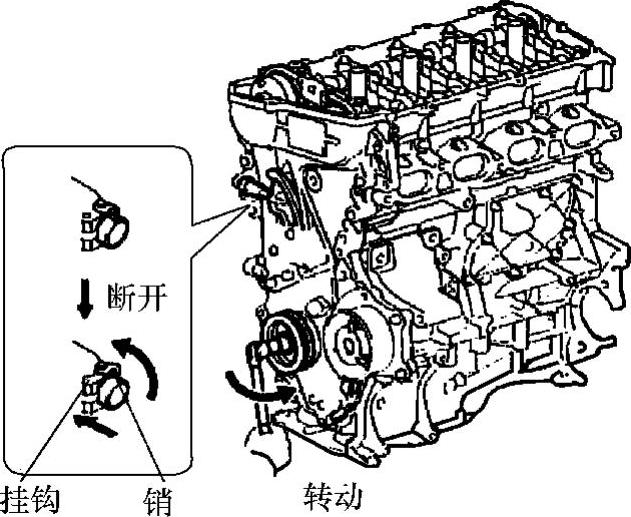 断开

挂钩

销

转动