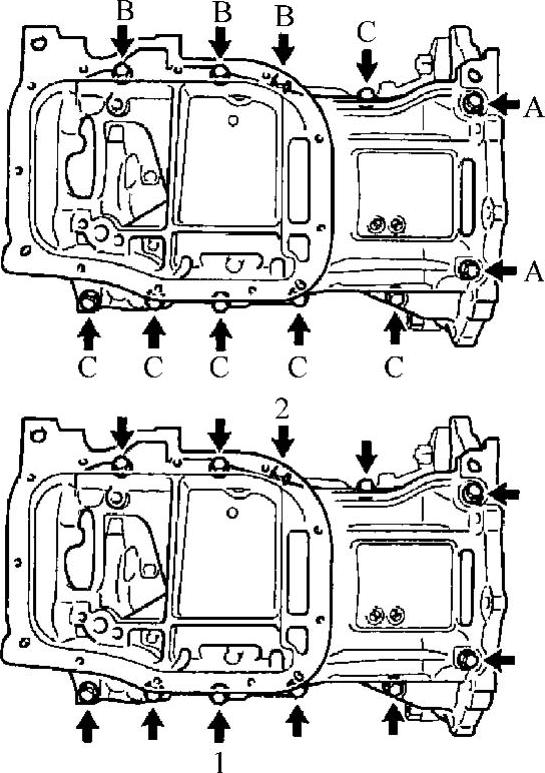 B B B C
A
A
C C C C C

2

1