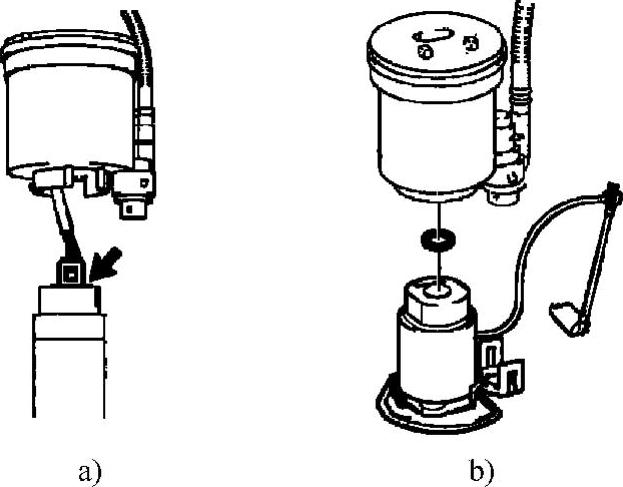 a)

b)