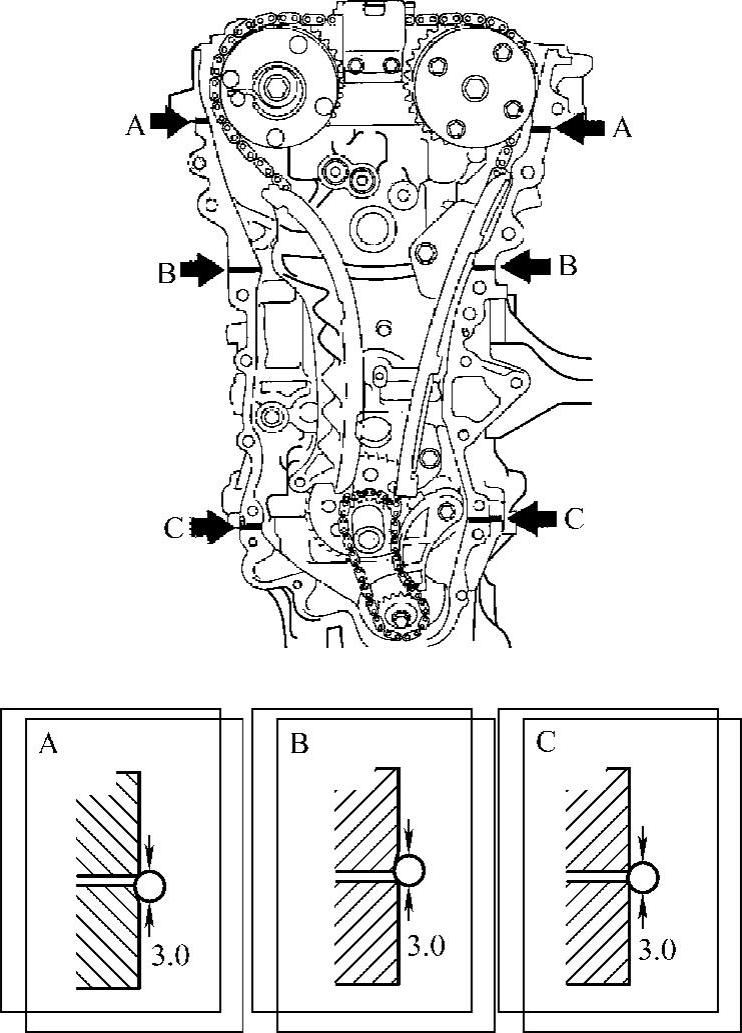 A
A
B
B
C
C

A
3.0

B
3.0

C
3.0