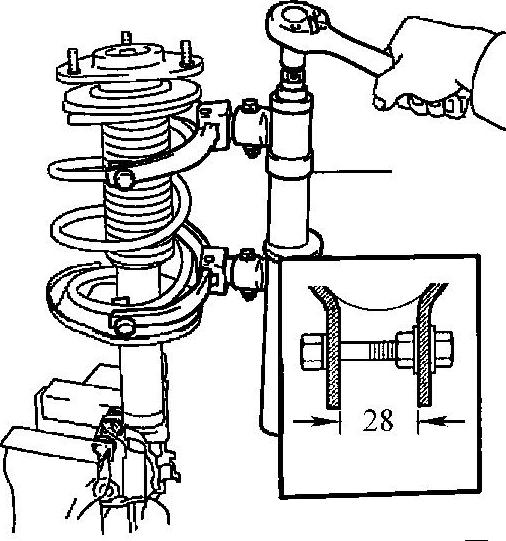 28