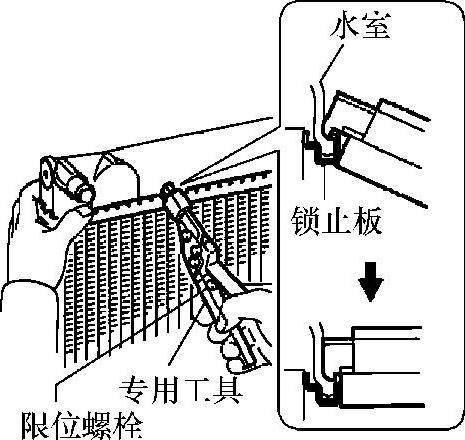 水室

锁止板

专用工具

限位螺栓