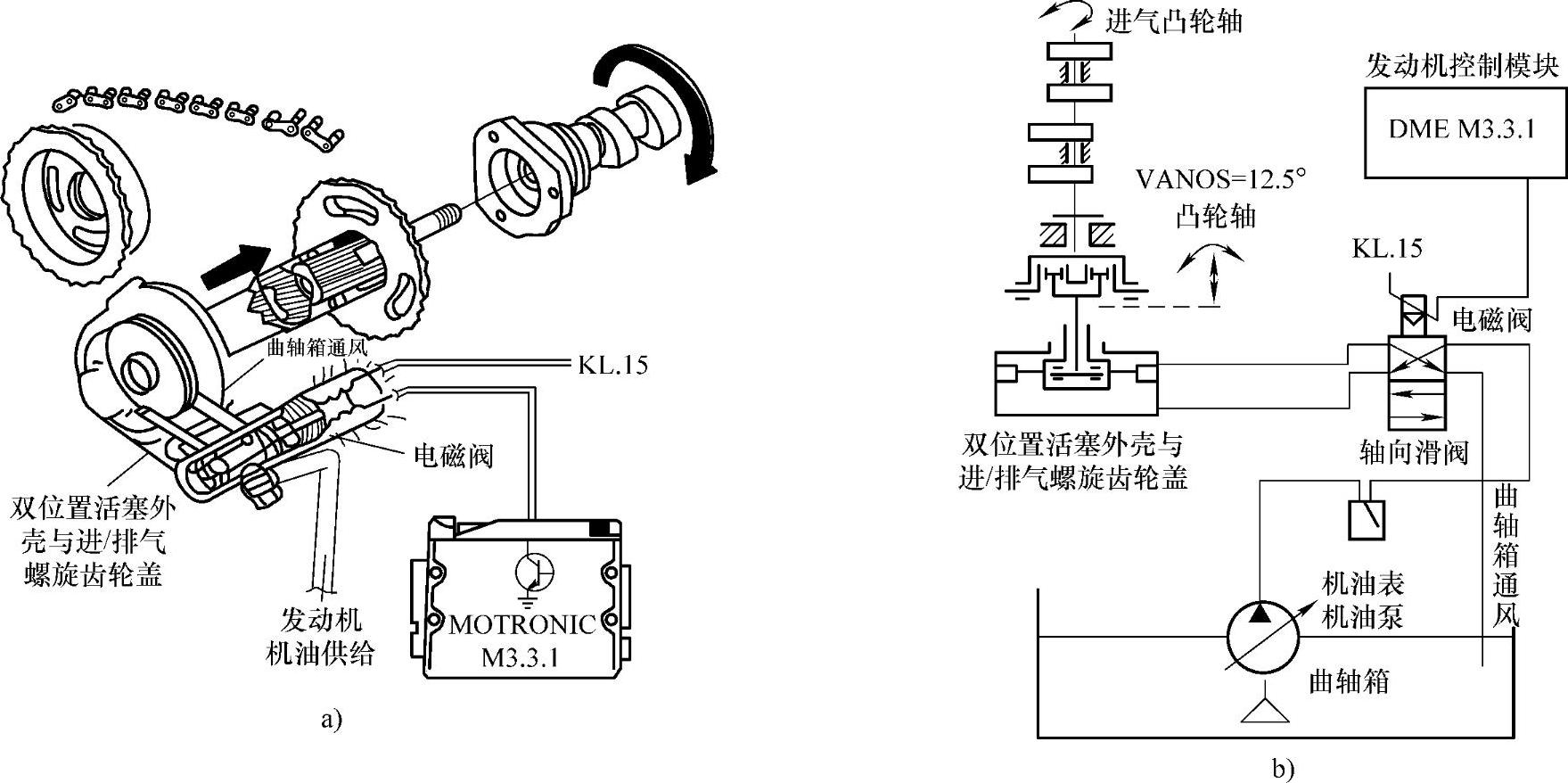 曲轴箱通风

KL.15

电磁阀

双位置活塞外壳与进/排气螺旋齿轮盖

发动机机油供给

MOTRONIC M3.3.1

a)

进气凸轮轴

发动机控制模块

DME M3.3.1

VANOS=12.5°
凸轮轴

KL.15

电磁阀

双位置活塞外壳与进/排气螺旋齿轮盖

轴向滑阀

曲轴箱通风

机油表
机油泵

曲轴箱

b)