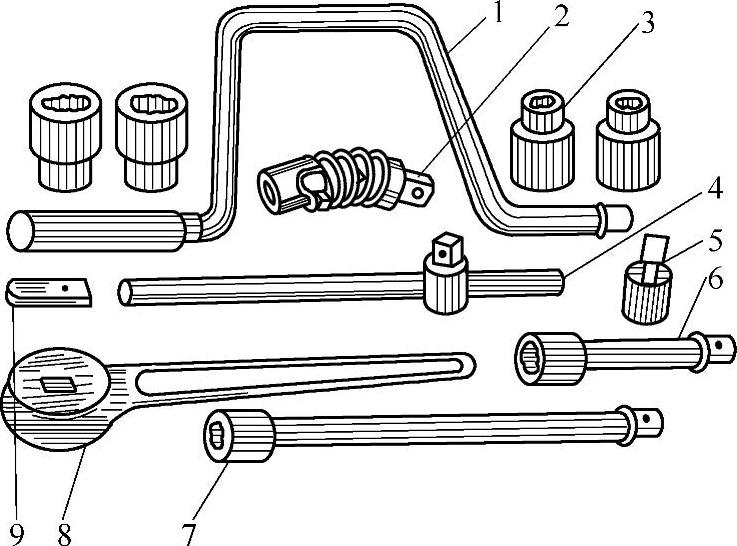 1
2
3
4
5
6
9
8
7