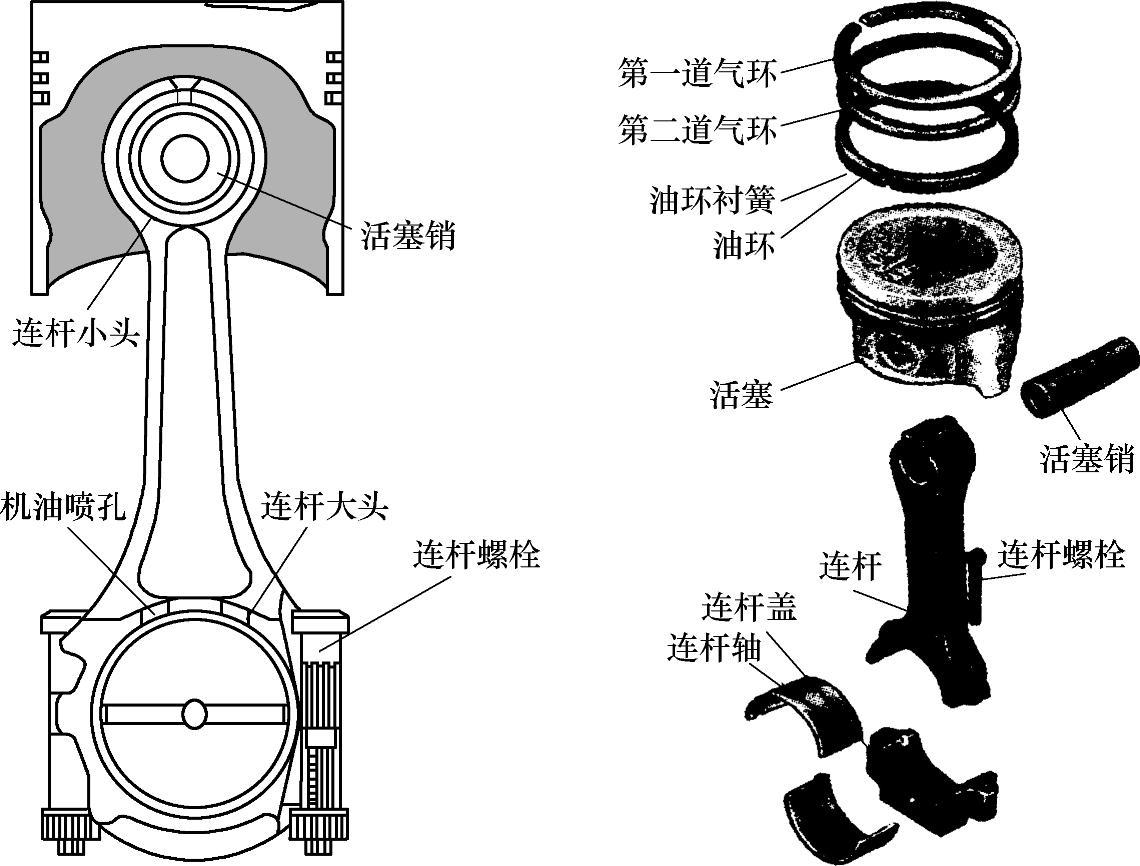 活塞销
连杆小头
机油喷孔
连杆大头
连杆螺栓
第一道气环
第二道气环
油环衬簧
油环
活塞
活塞销
连杆
连杆螺栓
连杆盖
连杆轴