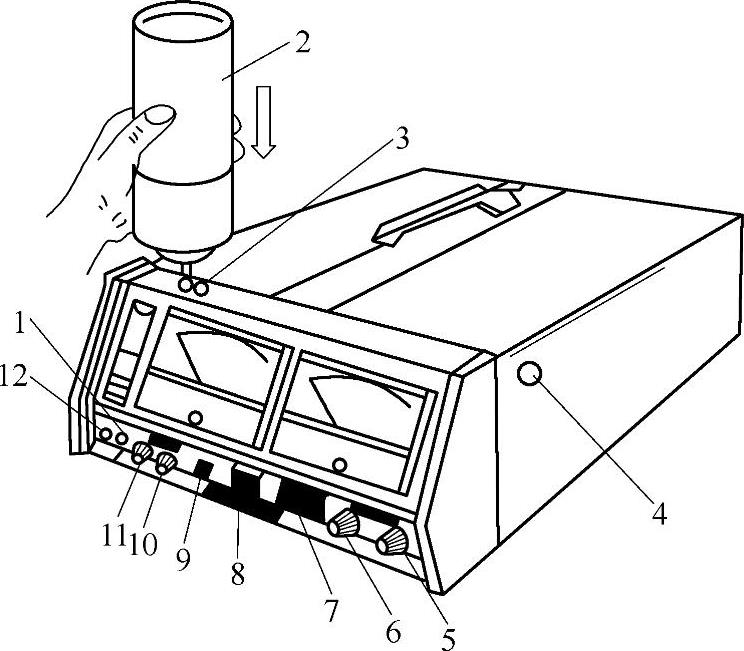 2
3
1
12
4
11
10
9
8
7
6
5