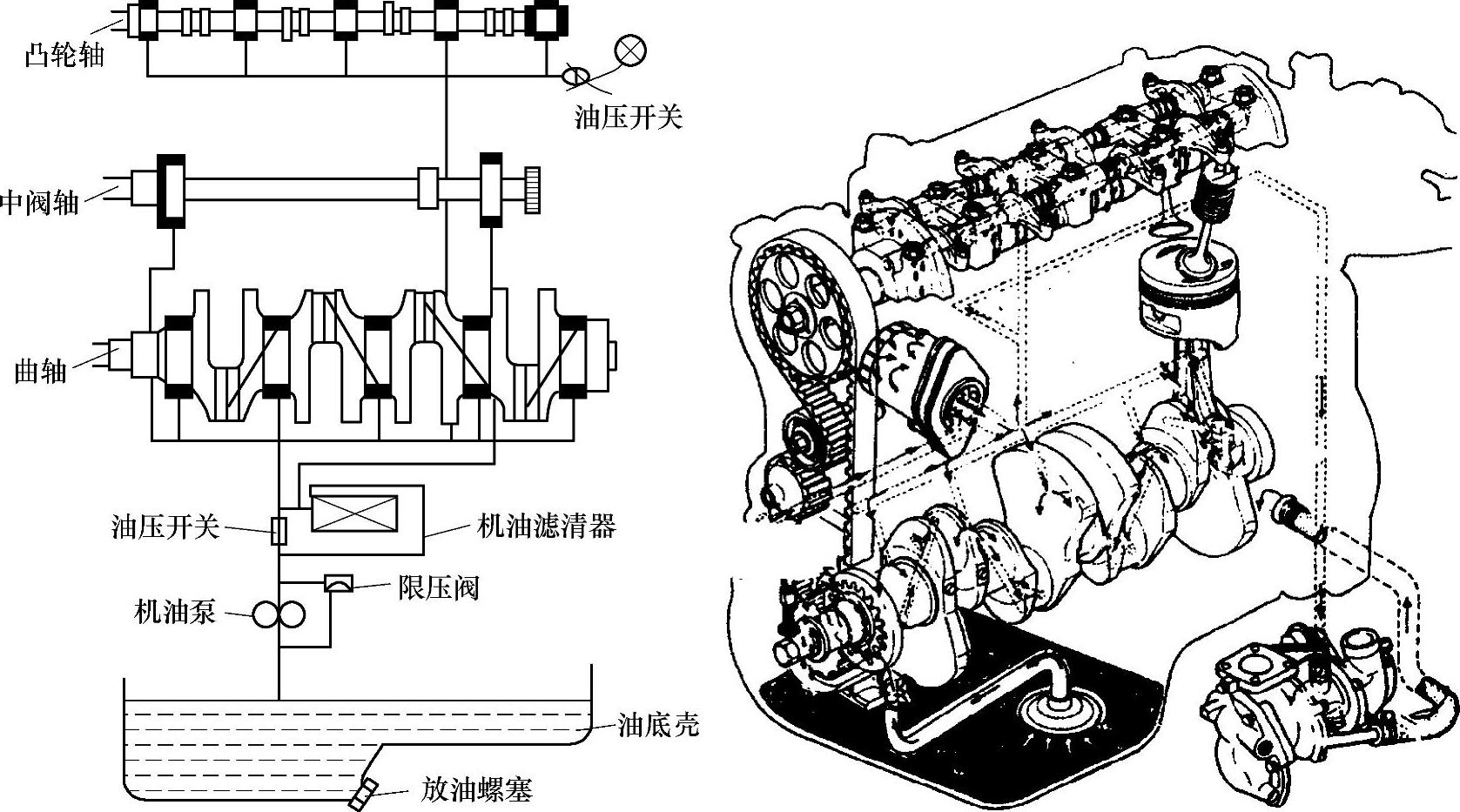 凸轮轴

油压开关

中阀轴

曲轴

油压开关

机油滤清器

限压阀

机油泵

油底壳

放油螺塞