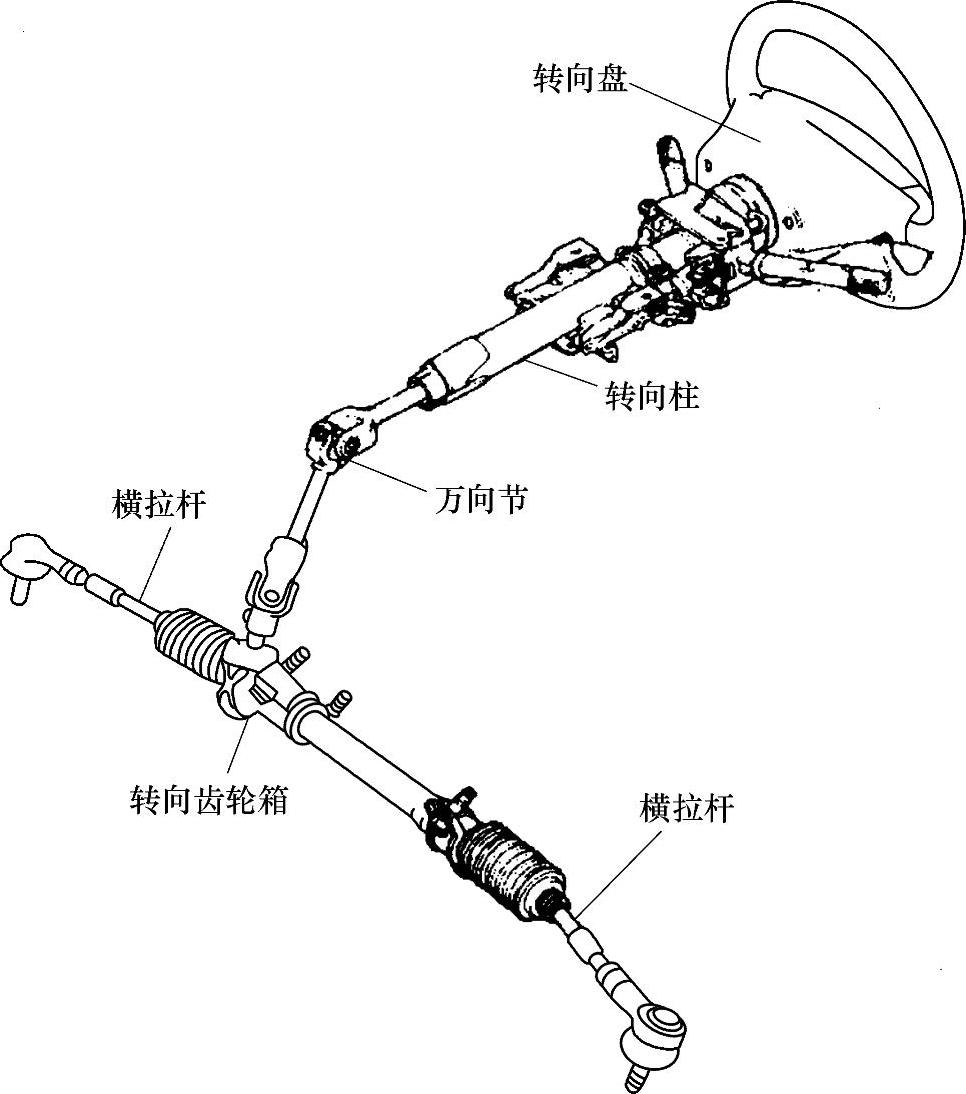 转向盘

转向柱

万向节

横拉杆

转向齿轮箱

横拉杆