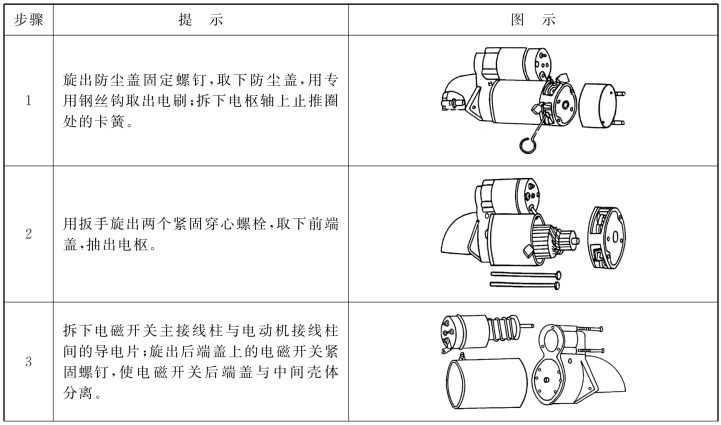 | 步骤 | 提　示 | 图　示 |
|---|---|---|
| 1 | 旋出防尘盖固定螺钉，取下防尘盖，用专用钢丝钩取出电刷；拆下电枢轴上止推圈处的卡簧。 | |
| 2 | 用扳手旋出两个紧固穿心螺栓，取下前端盖，抽出电枢。 | |
| 3 | 拆下电磁开关主接线柱与电动机接线柱间的导电片；旋出后端盖上的电磁开关紧固螺钉，使电磁开关后端盖与中间壳体分离。 | |