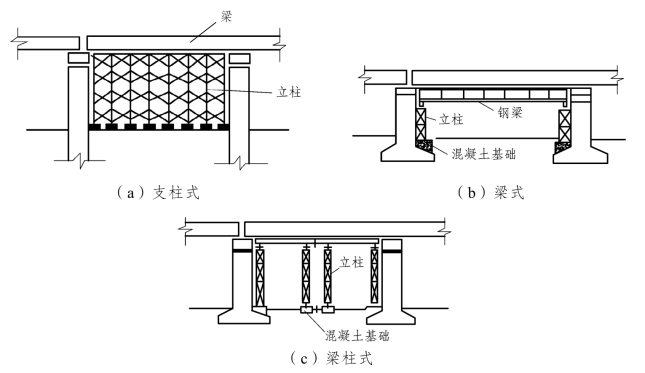 梁

立柱

（a）支柱式

钢梁

立柱

混凝土基础

（b）梁式

立柱

混凝土基础

（c）梁柱式