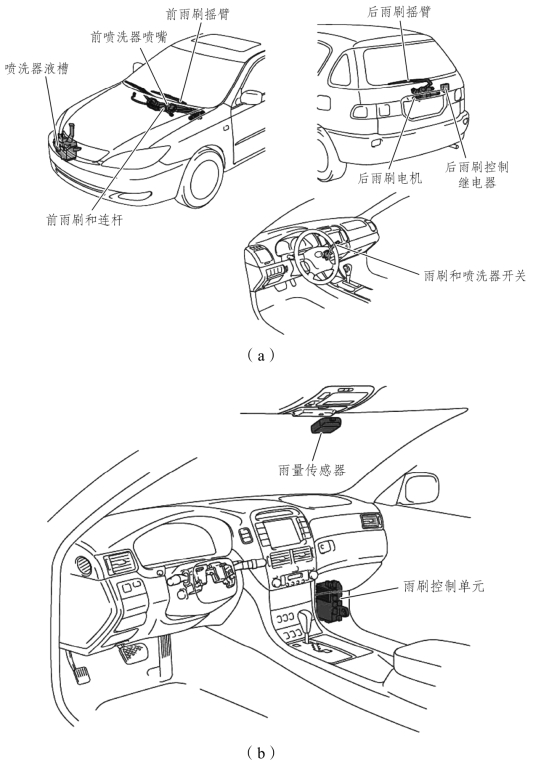 前雨刷摇臂
前喷洗器喷嘴
喷洗器液槽
前雨刷和连杆
后雨刷摇臂
后雨刷电机
后雨刷控制继电器
雨刷和喷洗器开关

（a）

雨量传感器
雨刷控制单元

（b）