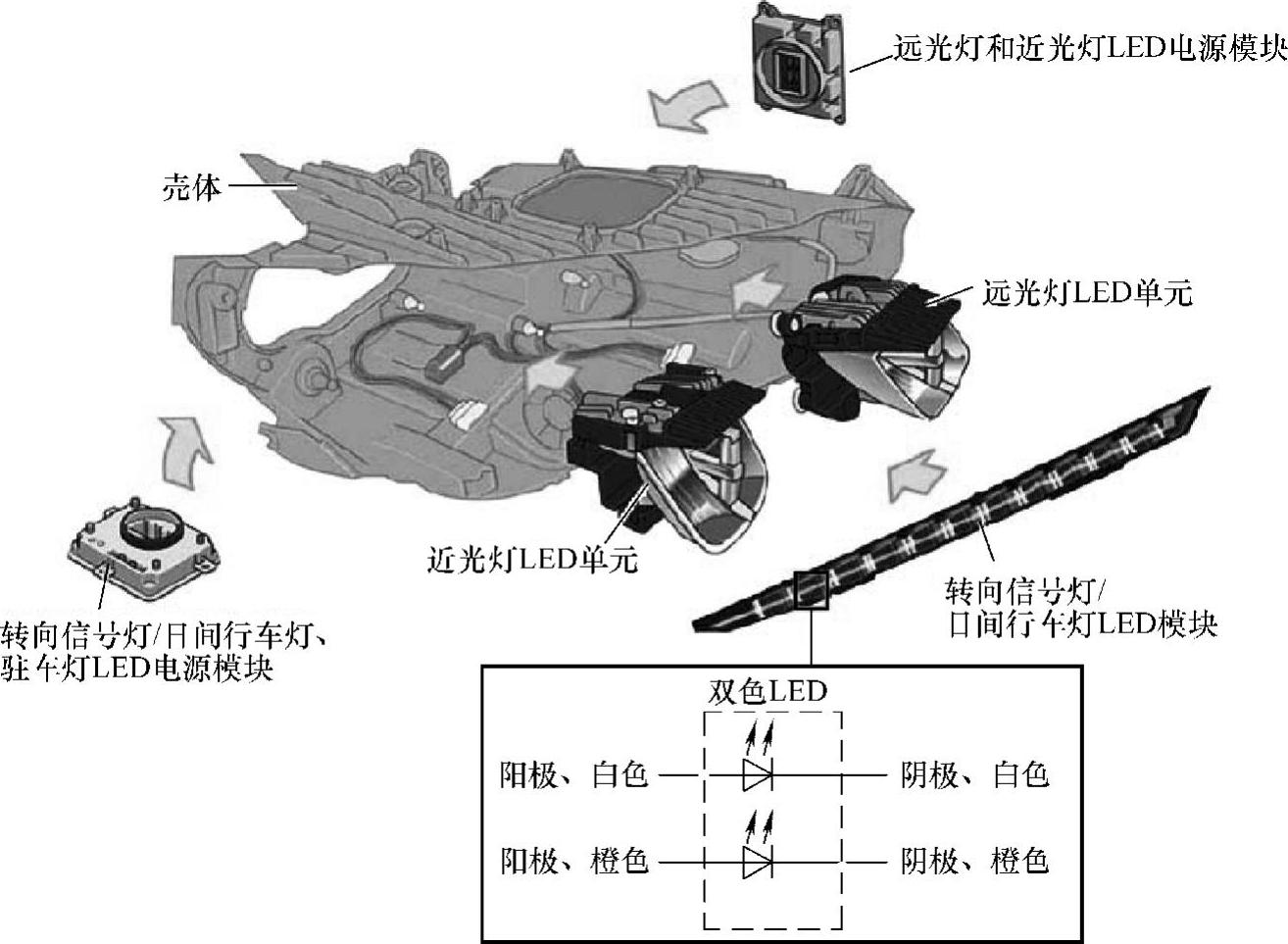 远光灯和近光灯LED电源模块

壳体

远光灯LED单元

近光灯LED单元

转向信号灯/日间行车灯、驻车灯LED电源模块

转向信号灯/日间行车灯LED模块

双色LED

阳极、白色

阴极、白色

阳极、橙色

阴极、橙色