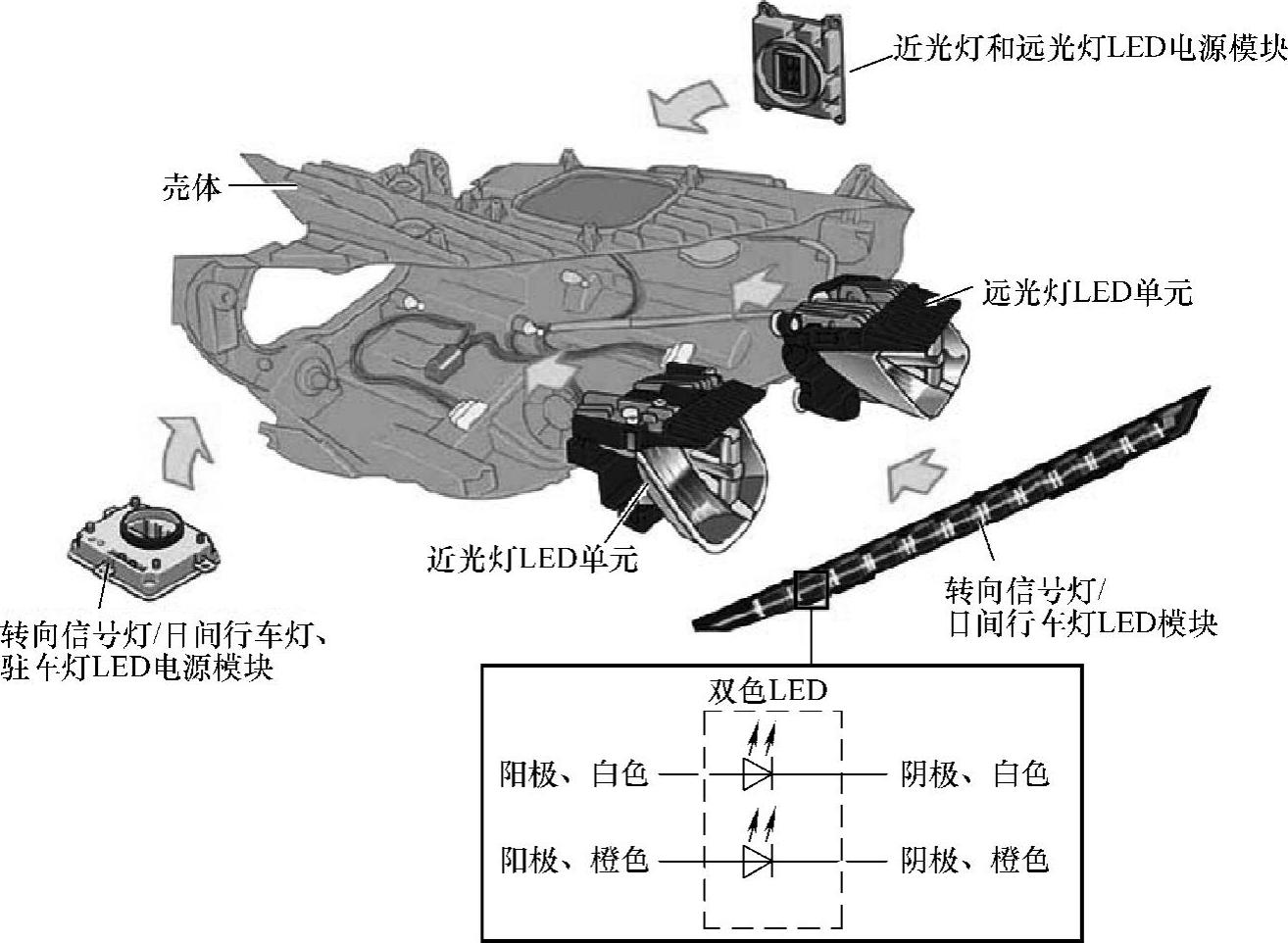 近光灯和远光灯LED电源模块

壳体

远光灯LED单元

近光灯LED单元

转向信号灯/日间行车灯、驻车灯LED电源模块

转向信号灯/日间行车灯LED模块

双色LED

阳极、白色

阴极、白色

阳极、橙色

阴极、橙色