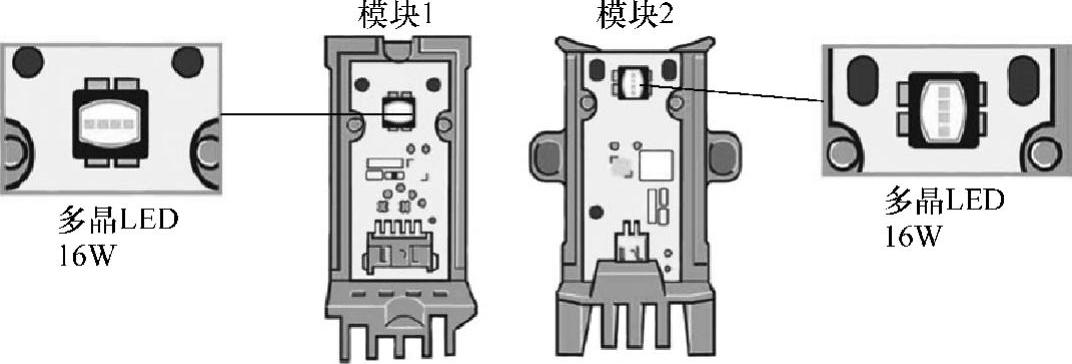 模块1

模块2

多晶LED
16W

多晶LED
16W