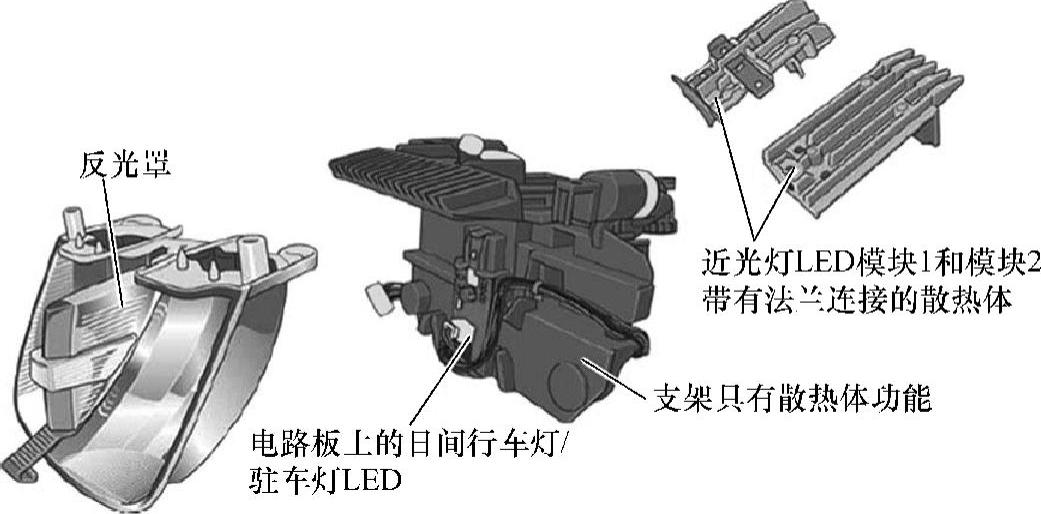 反光罩

近光灯LED模块1和模块2
带有法兰连接的散热体

支架只有散热体功能

电路板上的日间行车灯/
驻车灯LED