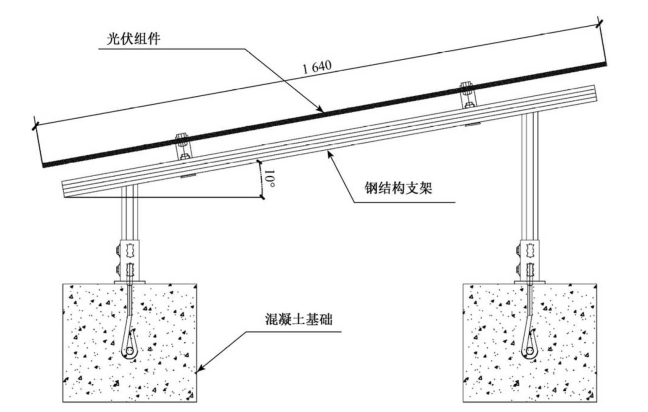 光伏组件

1 640

10°

钢结构支架

混凝土基础