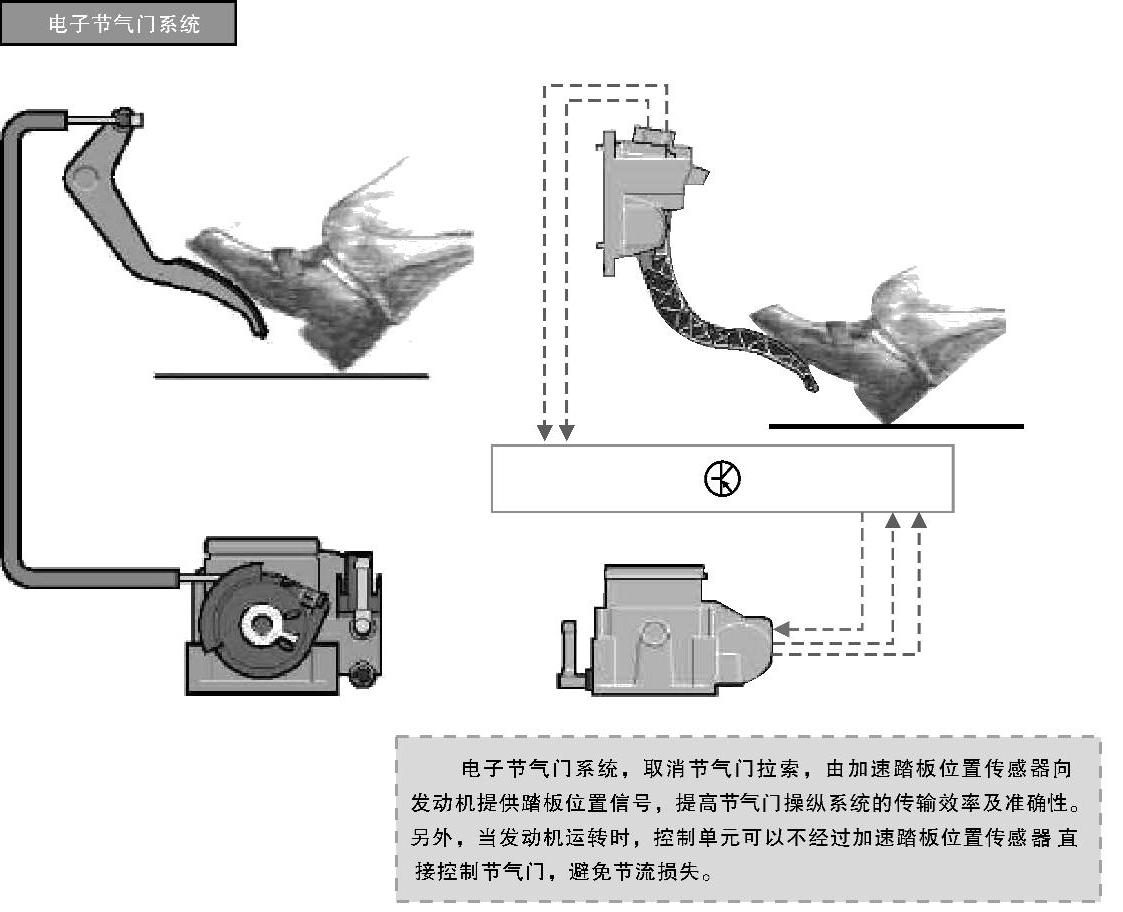 电子节气门系统

电子节气门系统，取消节气门拉索，由加速踏板位置传感器向发动机提供踏板位置信号，提高节气门操纵系统的传输效率及准确性。另外，当发动机运转时，控制单元可以不经过加速踏板位置传感器直接控制节气门，避免节流损失。