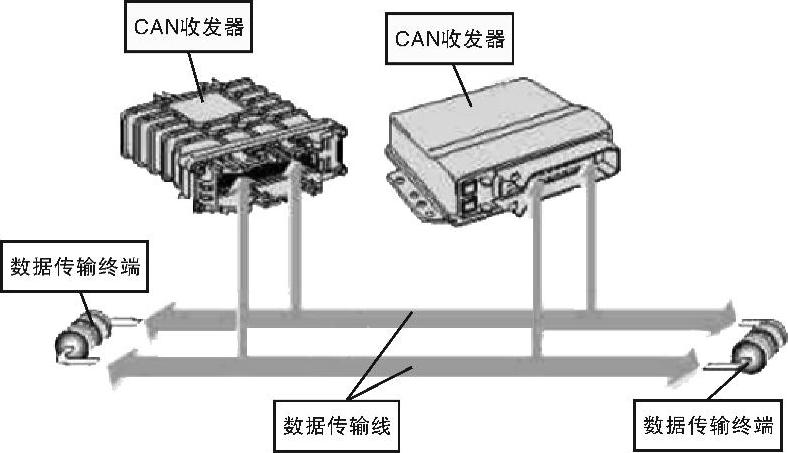 CAN收发器

CAN收发器

数据传输终端

数据传输线

数据传输终端