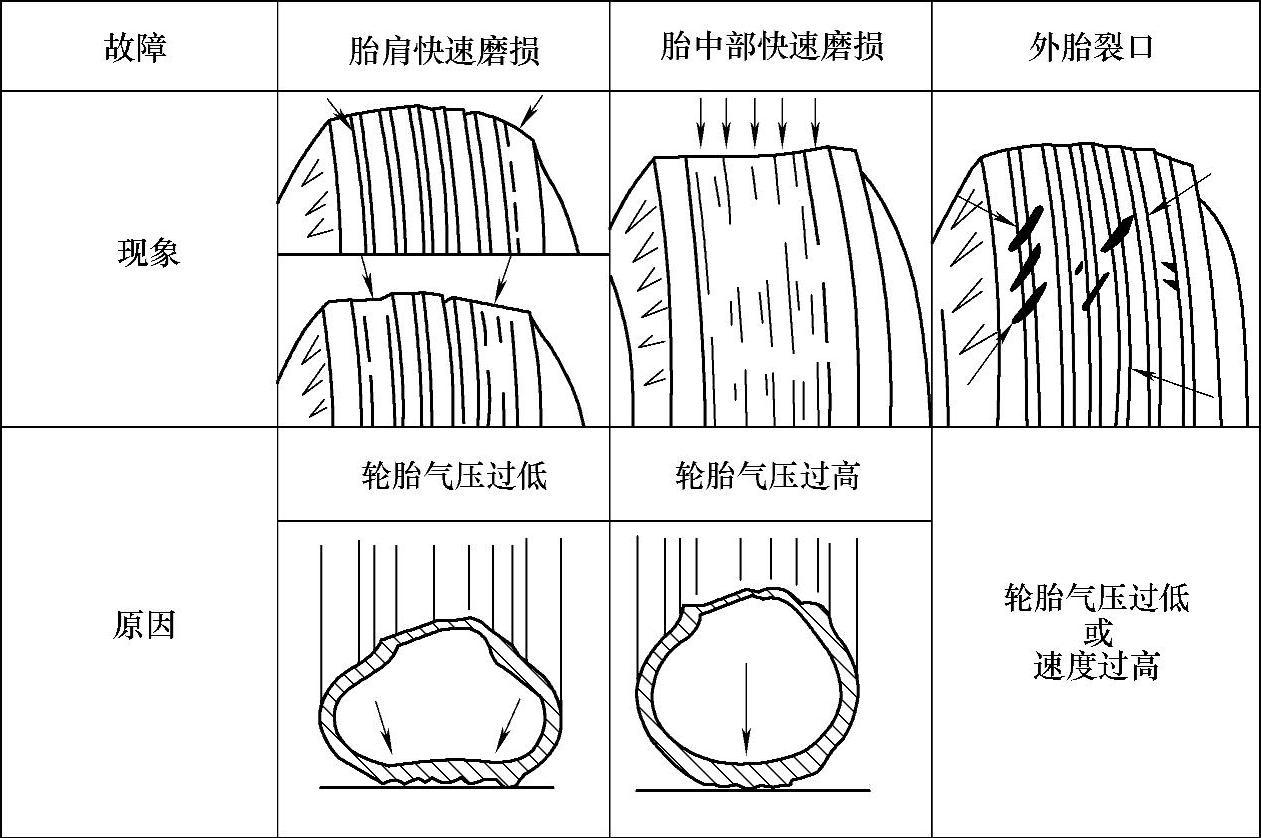 | 故障 | 胎肩快速磨损 | 胎中部快速磨损 | 外胎裂口 |
|---|---|---|---|
| 现象 | | | |
| 原因 | 轮胎气压过低 | 轮胎气压过高 | 轮胎气压过低 或 速度过高 |