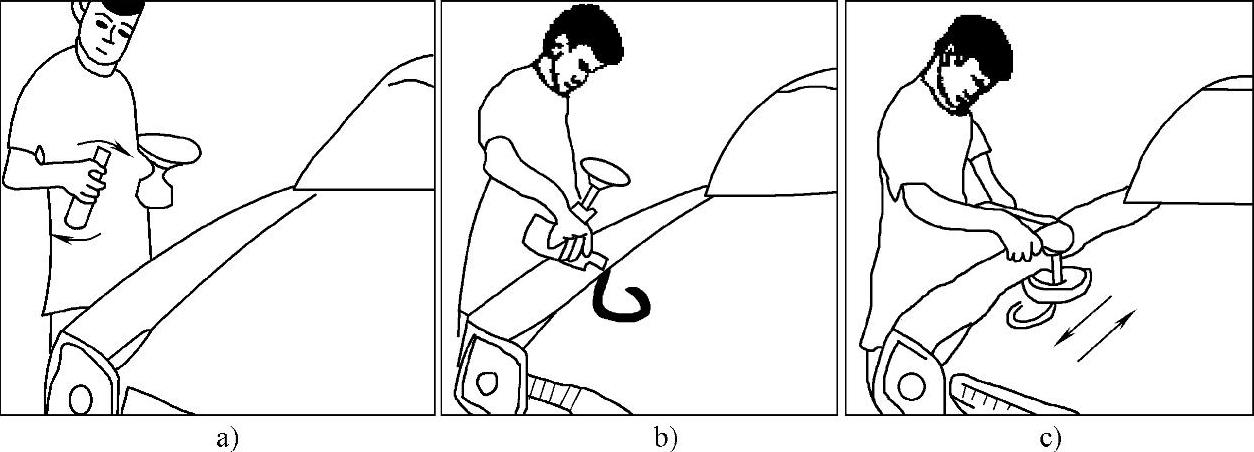 a)

b)

c)