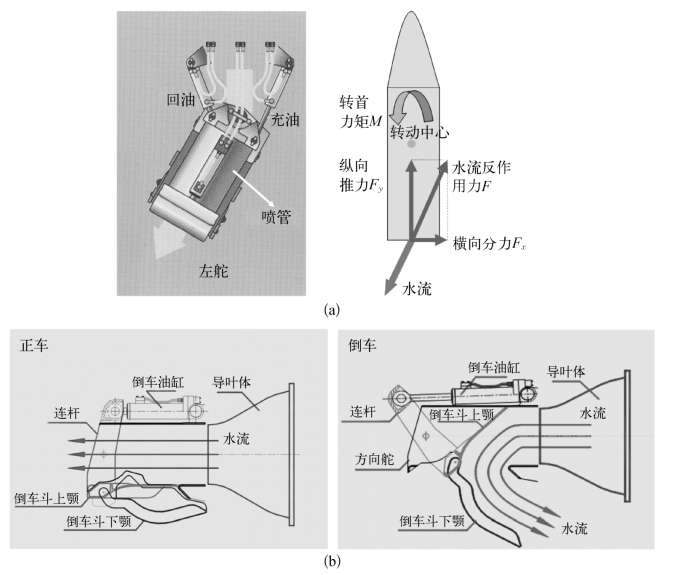 回油

充油

喷管

左舵

转首力矩$M$

转动中心

纵向推力$F_y$

水流反作用力$F$

横向分力$F_x$

水流

(a)

正车

倒车油缸

导叶体

连杆

水流

倒车斗上颚

倒车斗下颚

倒车

倒车油缸

导叶体

连杆

倒车斗上颚

水流

方向舵

倒车斗下颚

水流

(b)