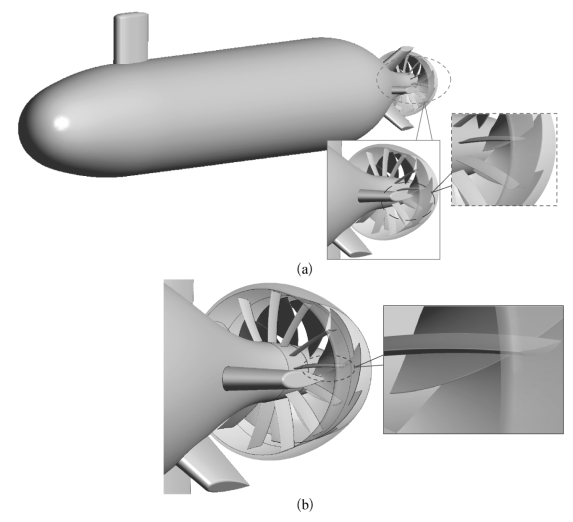 (a)

(b)