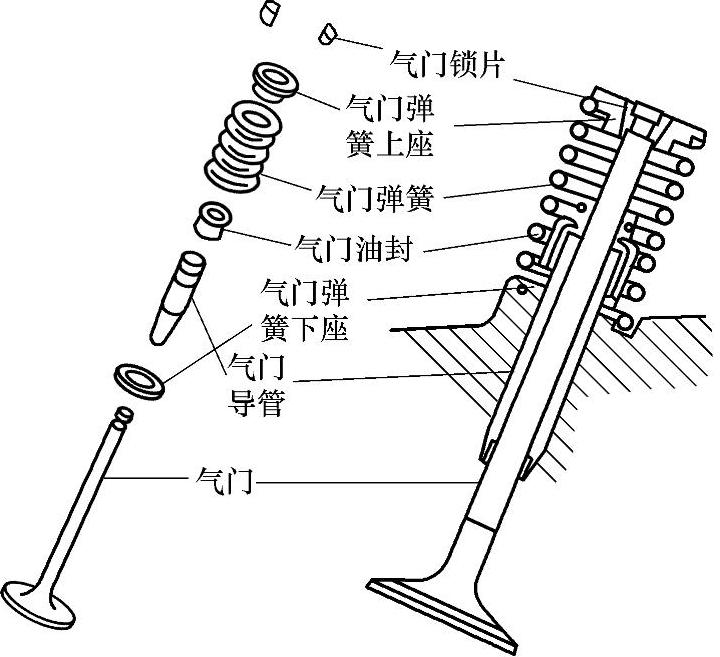 气门锁片

气门弹簧上座

气门弹簧

气门油封

气门弹簧下座

气门导管

气门