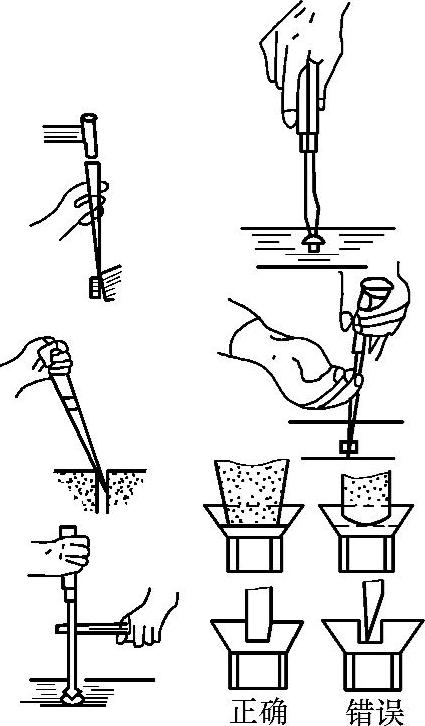 正确 错误