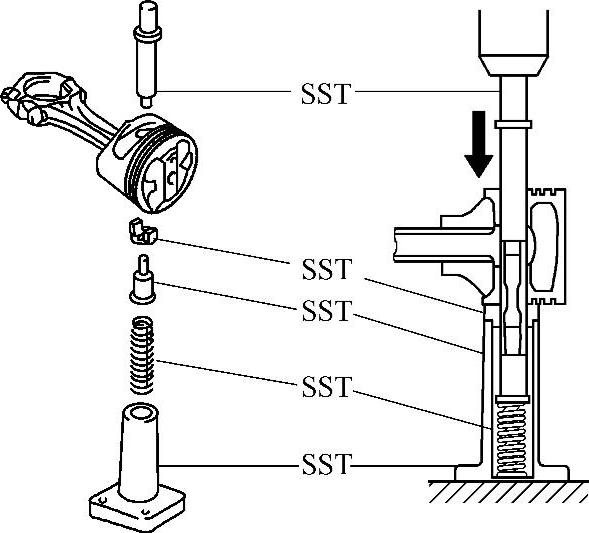 SST
SST
SST
SST
SST