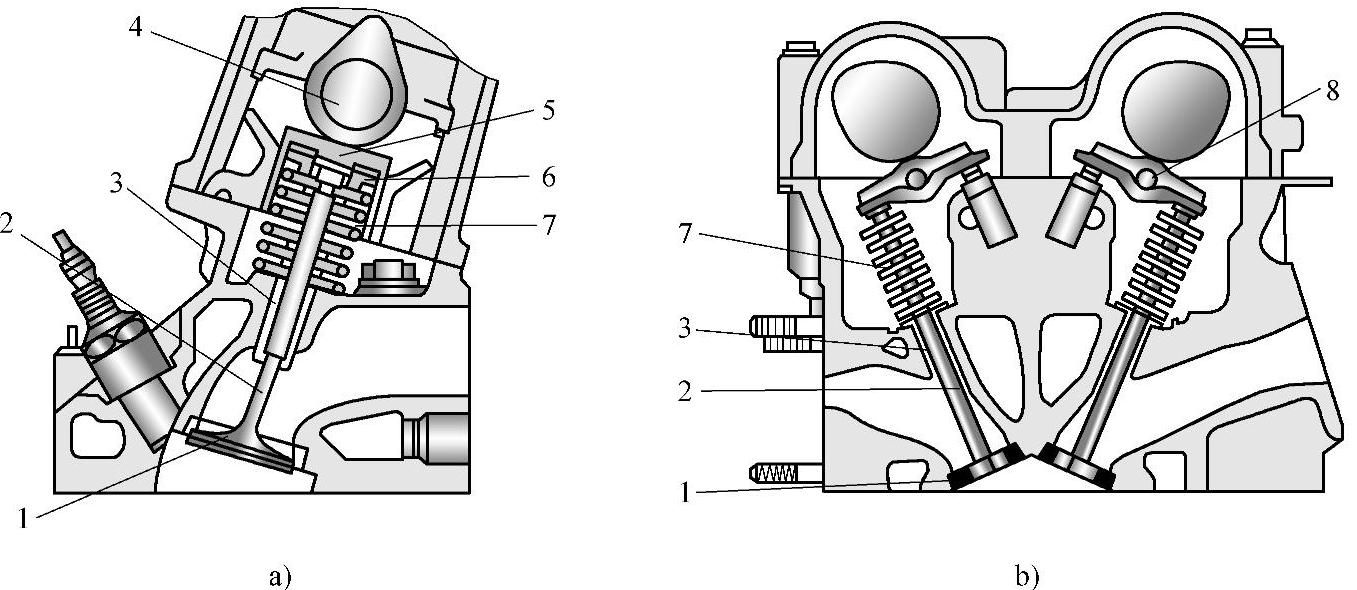 4
5
3
6
2
7
1
a)

8
7
3
2
1
b)