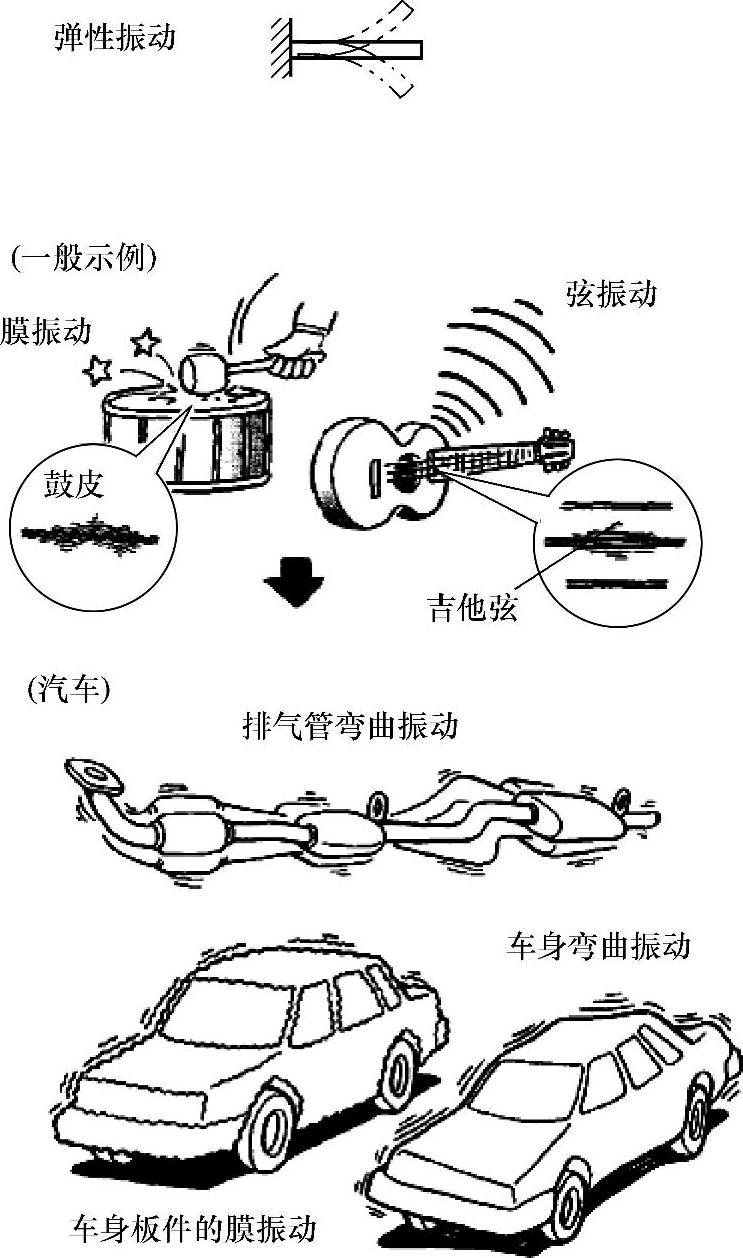 弹性振动

(一般示例)

膜振动

弦振动

鼓皮

吉他弦

(汽车)

排气管弯曲振动

车身弯曲振动

车身板件的膜振动