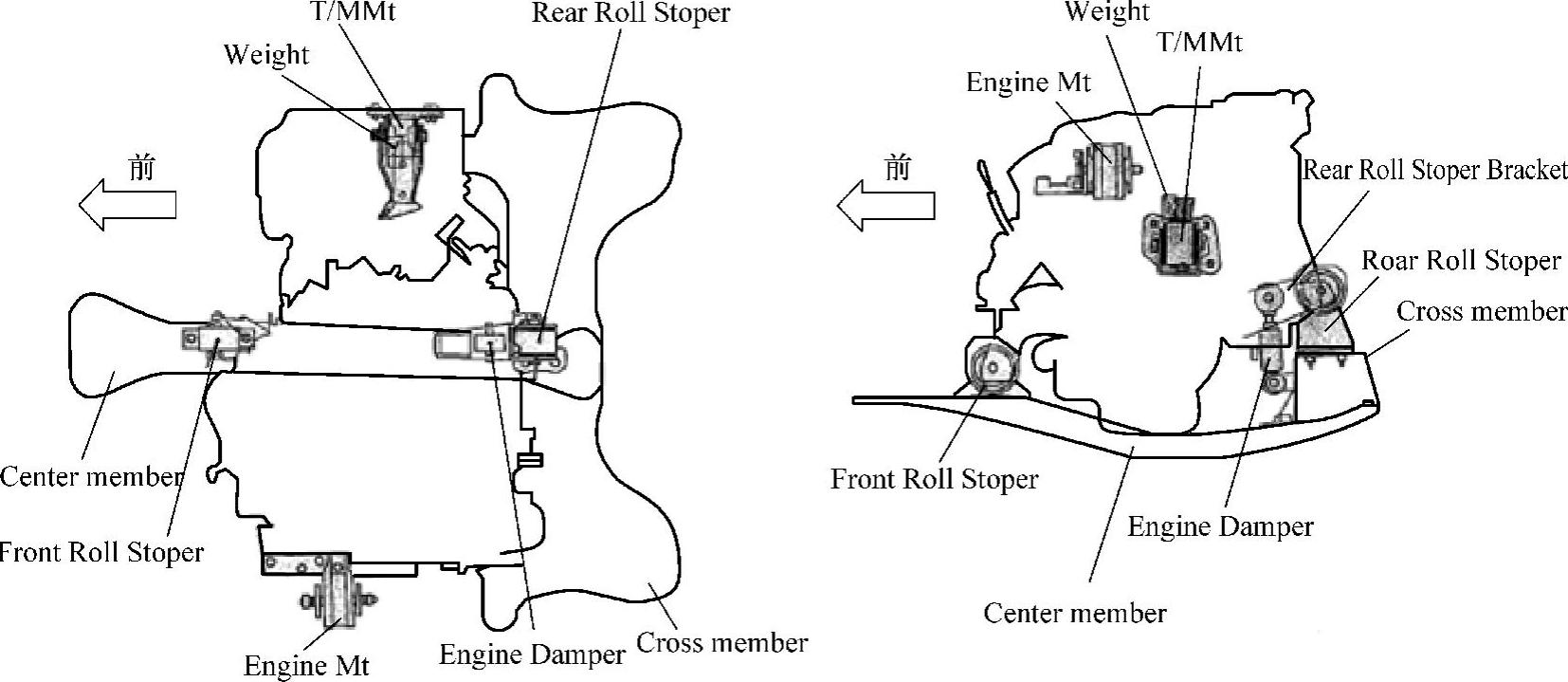 T/MMt
Rear Roll Stoper
Weight
前
Center member
Front Roll Stoper
Engine Mt
Engine Damper
Cross member

Weight
T/MMt
Engine Mt
前
Rear Roll Stoper Bracket
Roar Roll Stoper
Cross member
Front Roll Stoper
Engine Damper
Center member