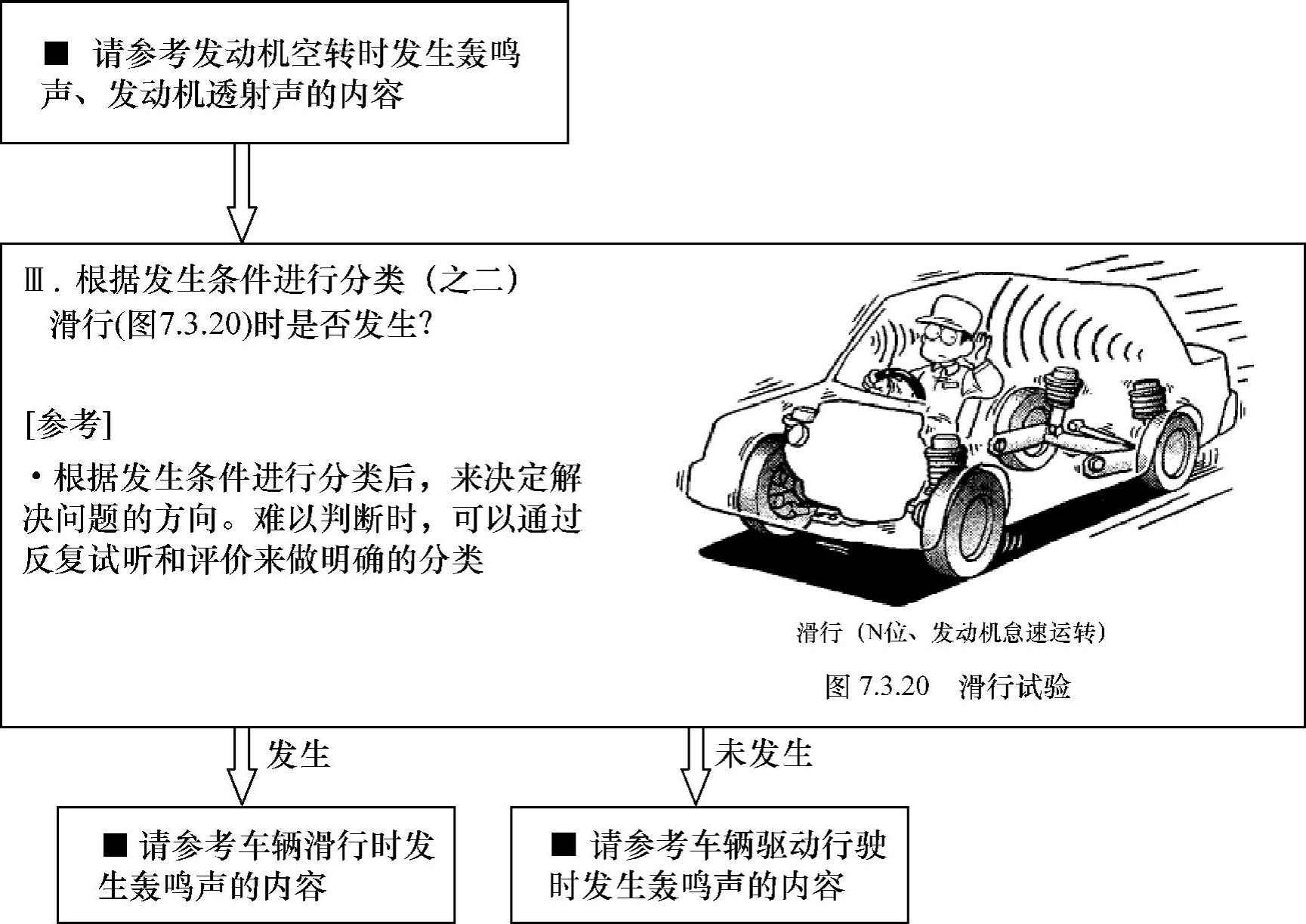 ■ 请参考发动机空转时发生轰鸣声、发动机透射声的内容

Ⅲ. 根据发生条件进行分类（之二）
滑行(图7.3.20)时是否发生?

[参考]

・根据发生条件进行分类后，来决定解决问题的方向。难以判断时，可以通过反复试听和评价来做明确的分类

滑行（N位、发动机怠速运转）

图 7.3.20 滑行试验

发生

未发生

■ 请参考车辆滑行时发生轰鸣声的内容

■ 请参考车辆驱动行驶时发生轰鸣声的内容