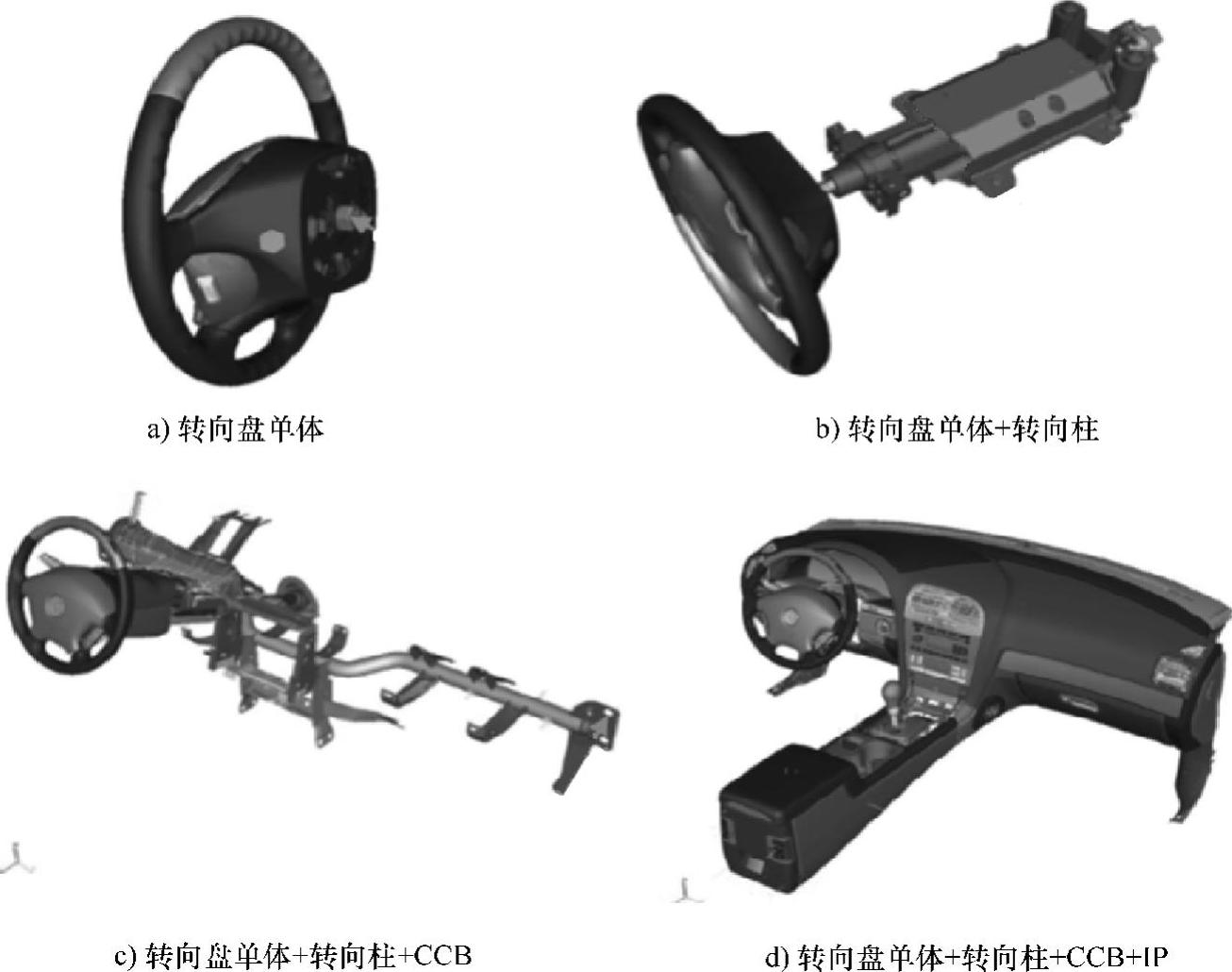 a) 转向盘单体

b) 转向盘单体+转向柱

c) 转向盘单体+转向柱+CCB

d) 转向盘单体+转向柱+CCB+IP